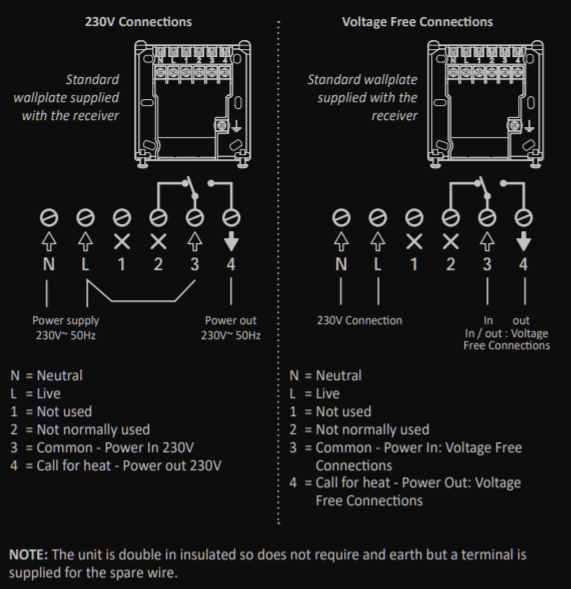 230V Connections

Standard wallplate supplied with the receiver

N L 1 2 3 4

N L 1 2 3 4

Power supply 230V~ 50Hz

Power out 230V~ 50Hz

N = Neutral
L = Live
1 = Not used
2 = Not normally used
3 = Common - Power In 230V
4 = Call for heat - Power out 230V

Voltage Free Connections

Standard wallplate supplied with the receiver

N L 1 2 3 4

N L 1 2 3 4

230V Connection

In out
In / out : Voltage Free Connections

N = Neutral
L = Live
1 = Not used
2 = Not normally used
3 = Common - Power In: Voltage Free Connections
4 = Call for heat - Power Out: Voltage Free Connections

NOTE: The unit is double in insulated so does not require and earth but a terminal is supplied for the spare wire.