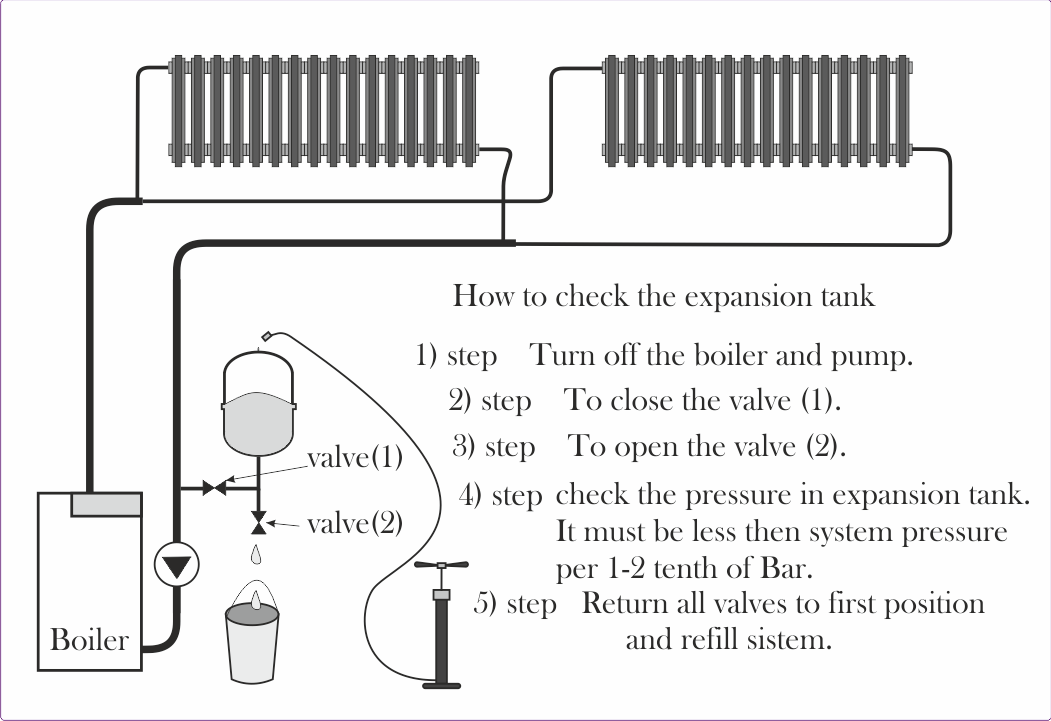 How to check the expansion tank

1) step Turn off the boiler and pump.

2) step To close the valve (1).

3) step To open the valve (2).

4) step check the pressure in expansion tank. It must be less then system pressure per 1-2 tenth of Bar.

5) step Return all valves to first position and refill sistem.

valve(1)

valve(2)

Boiler