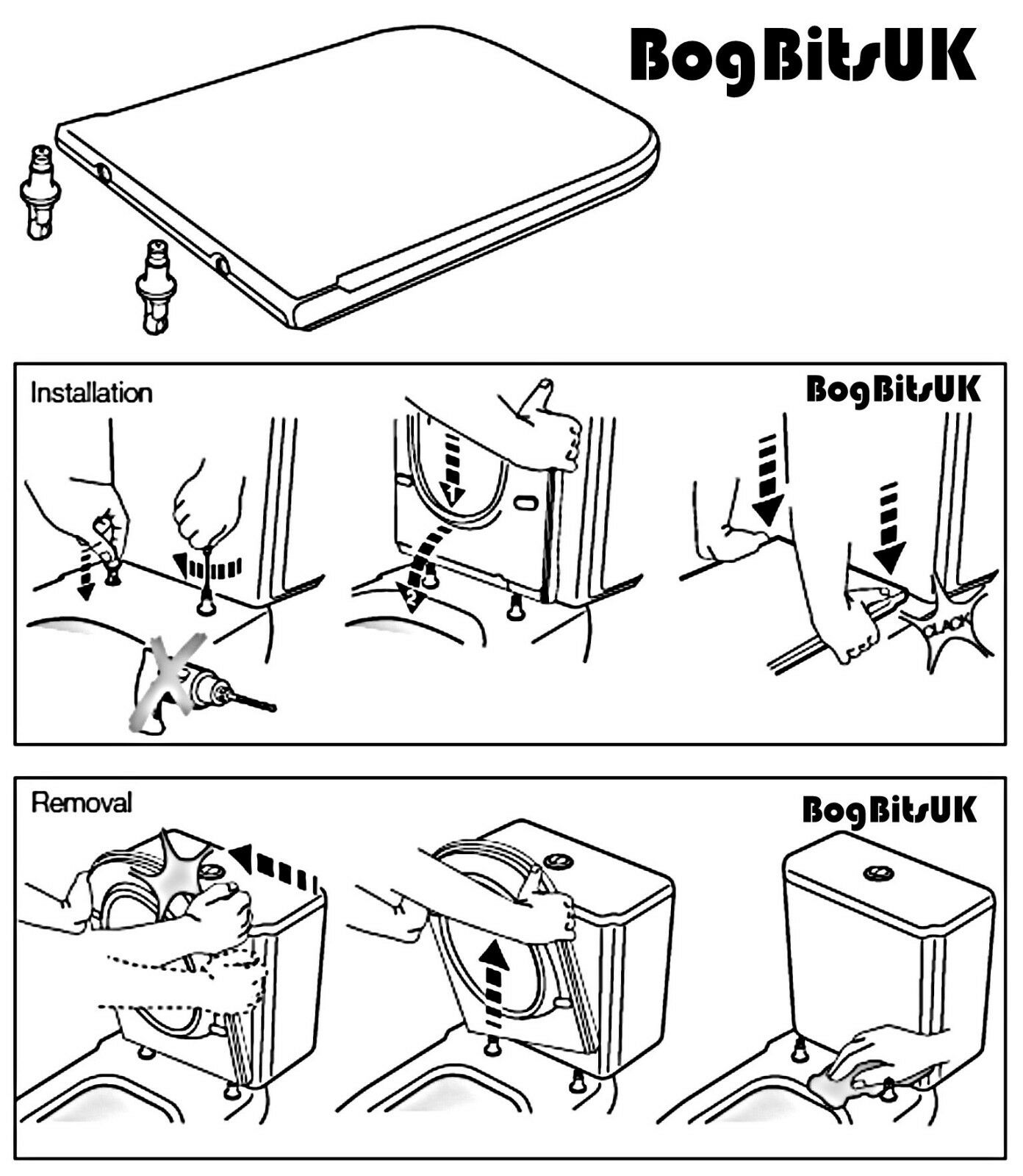 BogBitsUK

Installation

BogBitsUK

1

2

CLACK

Removal

BogBitsUK