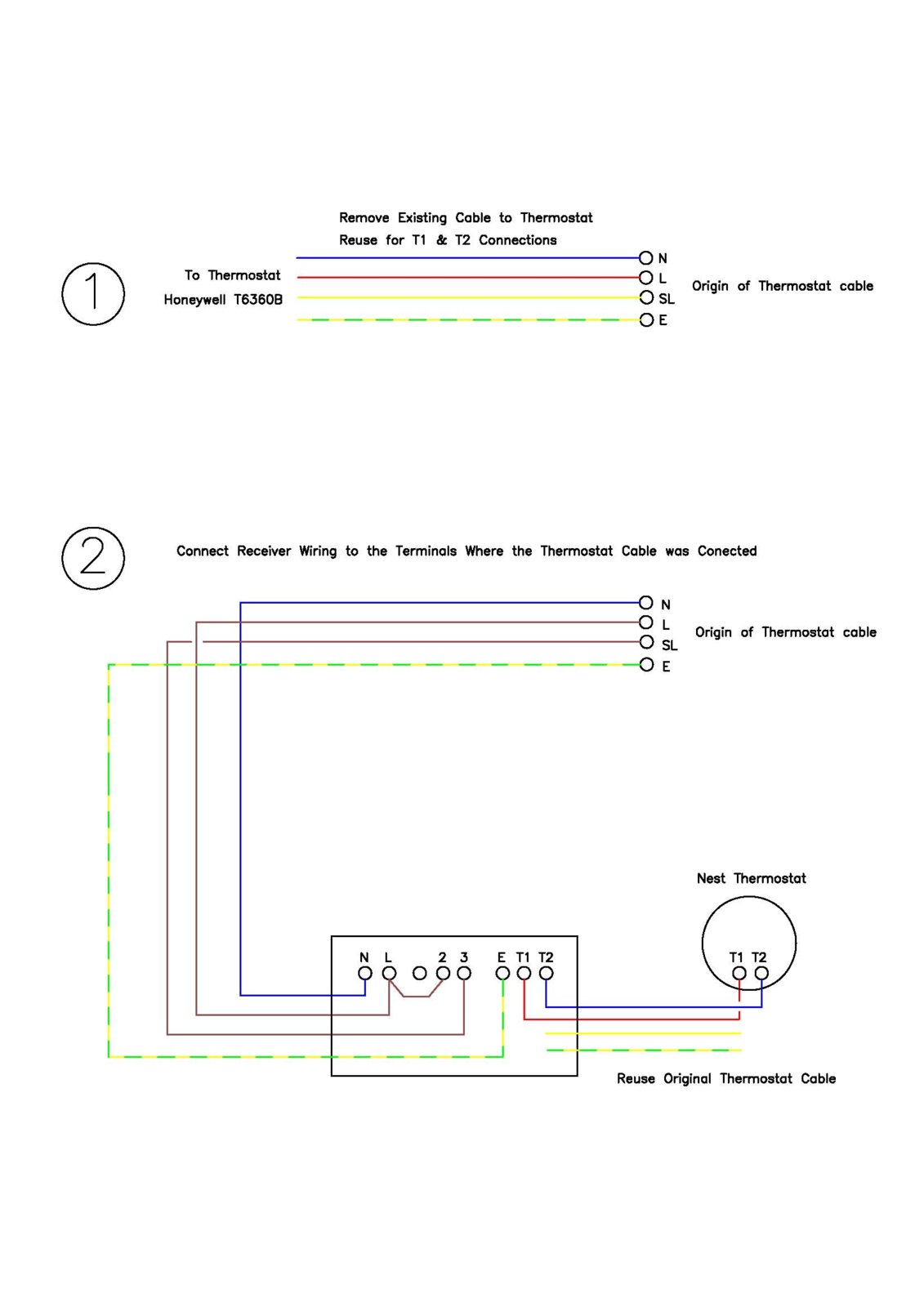 Remove Existing Cable to Thermostat
Reuse for T1 & T2 Connections

1

To Thermostat
Honeywell T6360B

N
L
SL
E

Origin of Thermostat cable

2

Connect Receiver Wiring to the Terminals Where the Thermostat Cable was Conected

N
L
SL
E

Origin of Thermostat cable

Nest Thermostat

N L 2 3 E T1 T2

T1 T2

Reuse Original Thermostat Cable