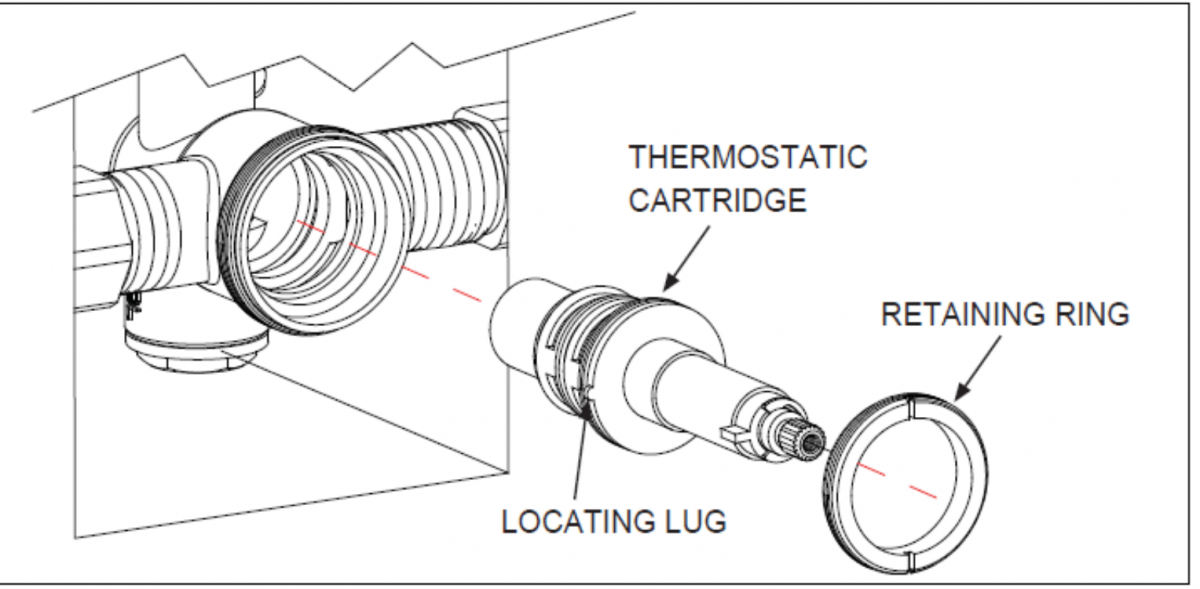 THERMOSTATIC CARTRIDGE

RETAINING RING

LOCATING LUG