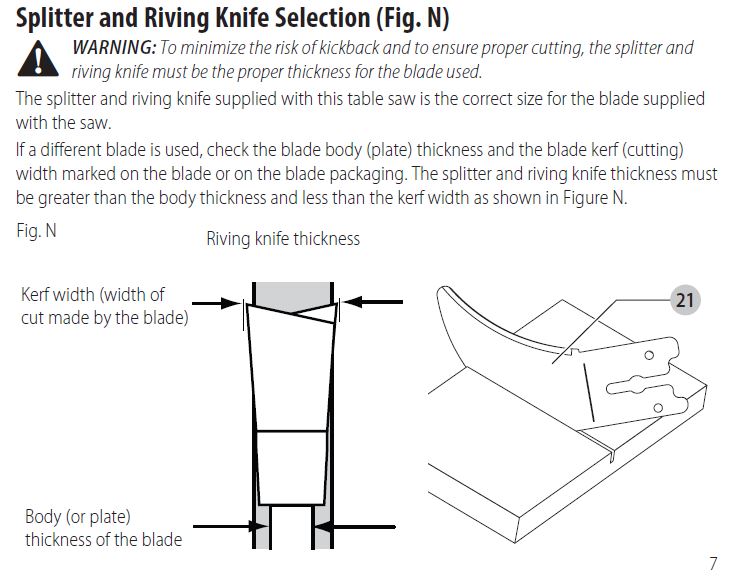 Splitter and Riving Knife Selection (Fig. N)

WARNING: To minimize the risk of kickback and to ensure proper cutting, the splitter and riving knife must be the proper thickness for the blade used.

The splitter and riving knife supplied with this table saw is the correct size for the blade supplied with the saw.

If a different blade is used, check the blade body (plate) thickness and the blade kerf (cutting) width marked on the blade or on the blade packaging. The splitter and riving knife thickness must be greater than the body thickness and less than the kerf width as shown in Figure N.

Fig. N

Riving knife thickness

Kerf width (width of cut made by the blade)

Body (or plate) thickness of the blade

21

7