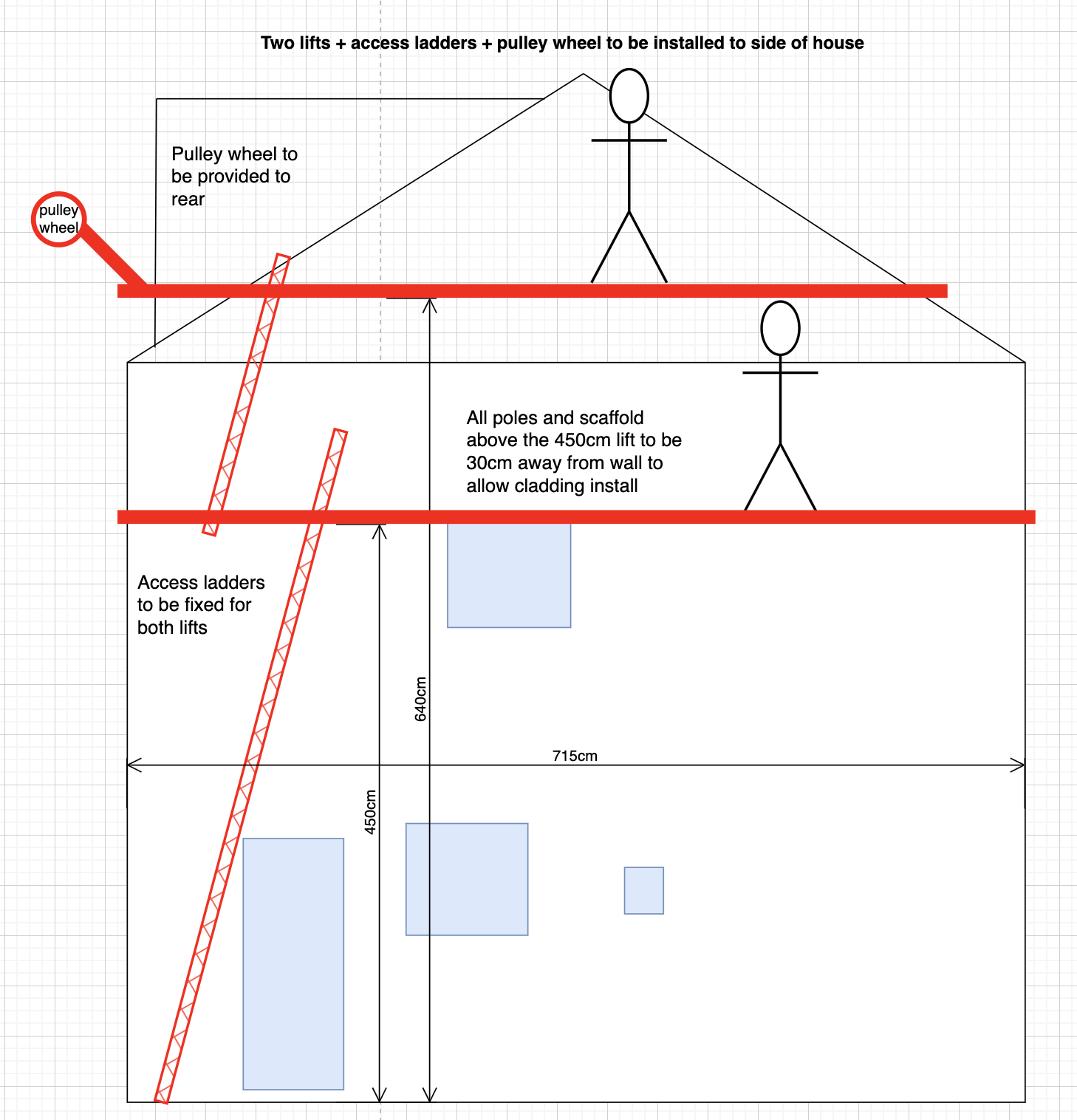 Two lifts + access ladders + pulley wheel to be installed to side of house

Pulley wheel to be provided to rear

pulley wheel

All poles and scaffold above the 450cm lift to be 30cm away from wall to allow cladding install

Access ladders to be fixed for both lifts

640cm

715cm

450cm