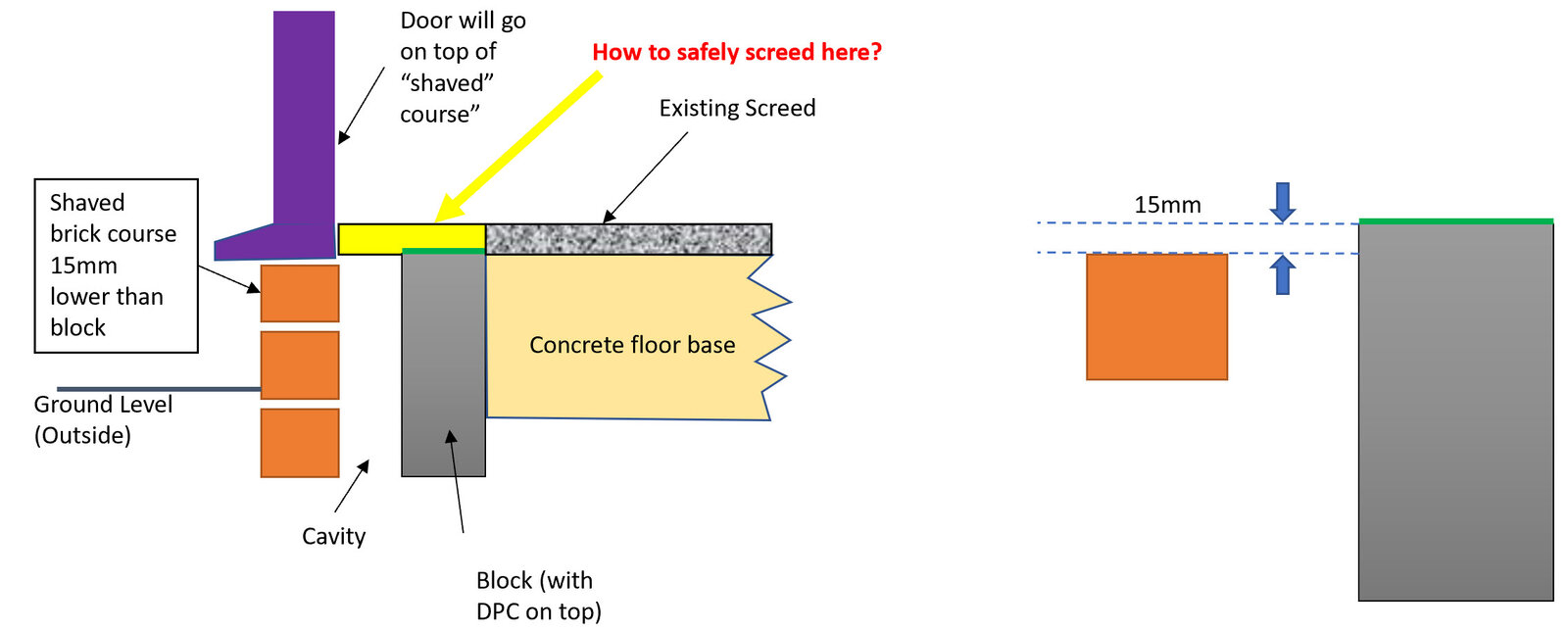 Door will go on top of “shaved” course”

How to safely screed here?

Existing Screed

Shaved brick course 15mm lower than block

Concrete floor base

Ground Level (Outside)

Cavity

Block (with DPC on top)

15mm