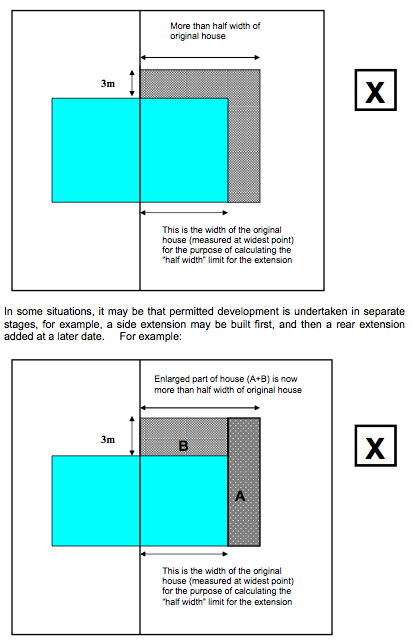 More than half width of original house

3m

X

This is the width of the original house (measured at widest point) for the purpose of calculating the "half width" limit for the extension

In some situations, it may be that permitted development is undertaken in separate stages, for example, a side extension may be built first, and then a rear extension added at a later date. For example:

Enlarged part of house (A+B) is now more than half width of original house

3m

B

A

X

This is the width of the original house (measured at widest point) for the purpose of calculating the "half width" limit for the extension