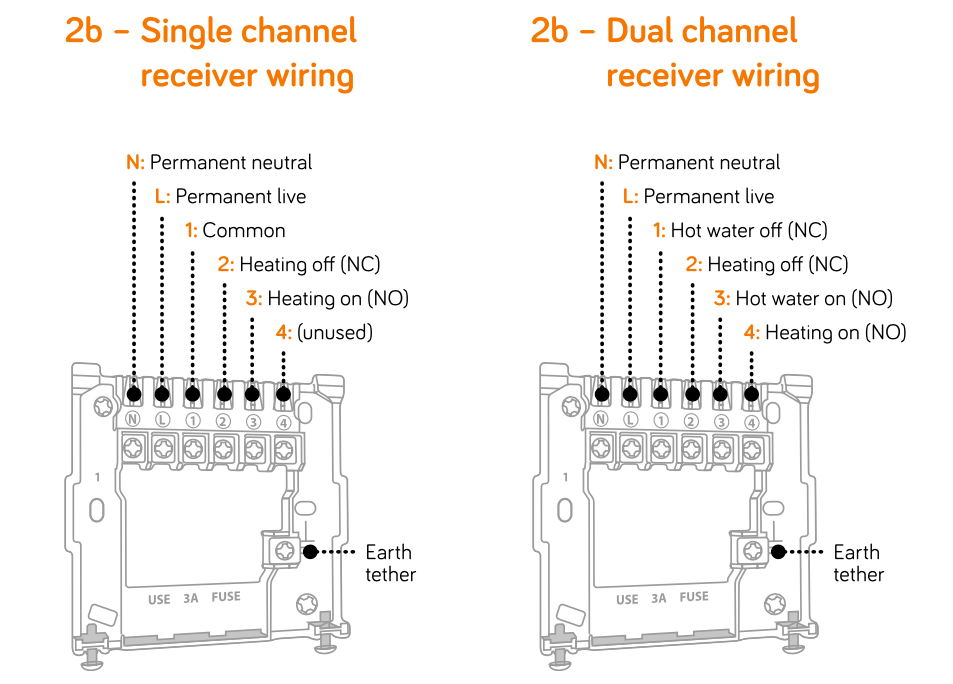 2b – Single channel receiver wiring

N: Permanent neutral
L: Permanent live
1: Common
2: Heating off (NC)
3: Heating on (NO)
4: (unused)

N L 1 2 3 4

1

Earth tether

USE 3A FUSE

2b – Dual channel receiver wiring

N: Permanent neutral
L: Permanent live
1: Hot water off (NC)
2: Heating off (NC)
3: Hot water on (NO)
4: Heating on (NO)

N L 1 2 3 4

1

Earth tether

USE 3A FUSE