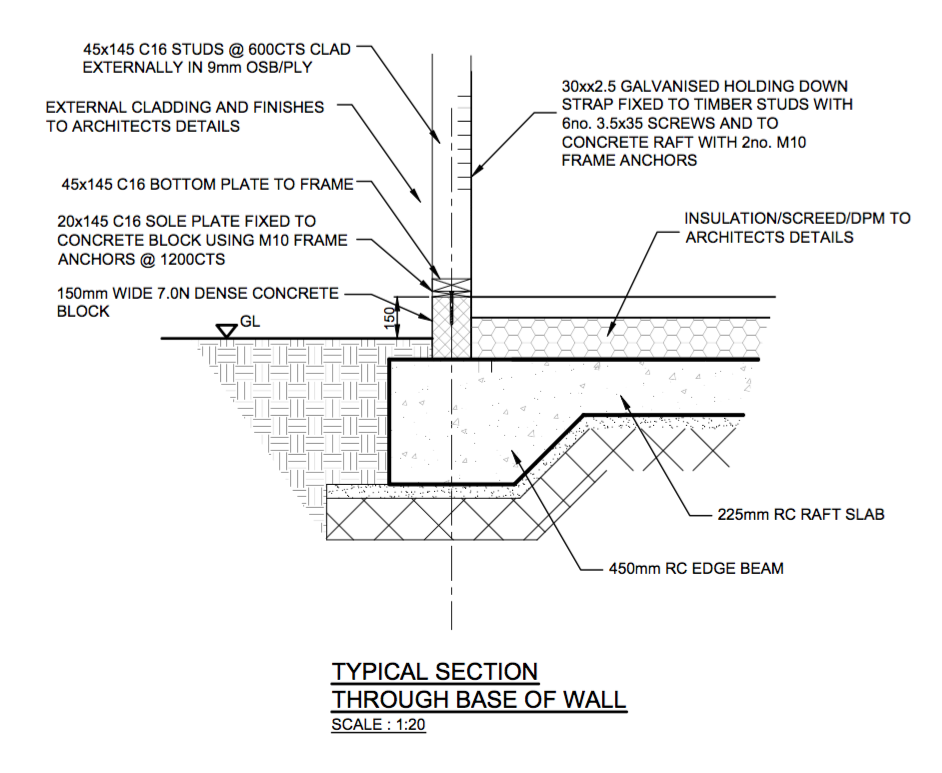 45x145 C16 STUDS @ 600CTS CLAD EXTERNALLY IN 9mm OSB/PLY

EXTERNAL CLADDING AND FINISHES TO ARCHITECTS DETAILS

45x145 C16 BOTTOM PLATE TO FRAME

20x145 C16 SOLE PLATE FIXED TO CONCRETE BLOCK USING M10 FRAME ANCHORS @ 1200CTS

150mm WIDE 7.0N DENSE CONCRETE BLOCK

GL

150

30xx2.5 GALVANISED HOLDING DOWN STRAP FIXED TO TIMBER STUDS WITH 6no. 3.5x35 SCREWS AND TO CONCRETE RAFT WITH 2no. M10 FRAME ANCHORS

INSULATION/SCREED/DPM TO ARCHITECTS DETAILS

225mm RC RAFT SLAB

450mm RC EDGE BEAM

TYPICAL SECTION THROUGH BASE OF WALL

SCALE : 1:20