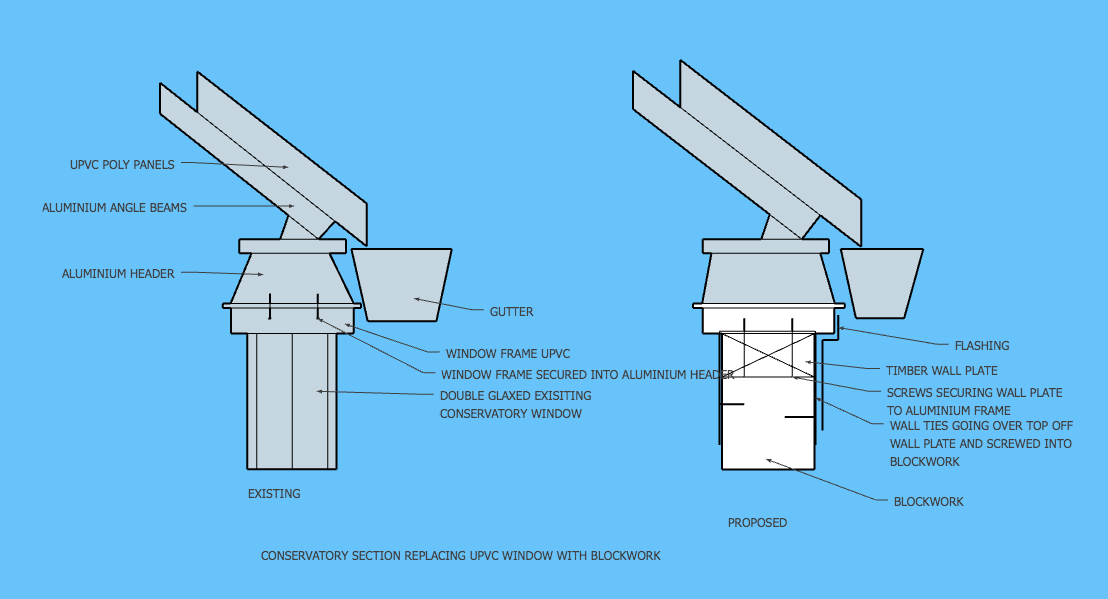 UPVC POLY PANELS

ALUMINIUM ANGLE BEAMS

ALUMINIUM HEADER

GUTTER

WINDOW FRAME UPVC

WINDOW FRAME SECURED INTO ALUMINIUM HEADER

DOUBLE GLAXED EXISITING CONSERVATORY WINDOW

EXISTING

FLASHING

TIMBER WALL PLATE

SCREWS SECURING WALL PLATE TO ALUMINIUM FRAME

WALL TIES GOING OVER TOP OFF WALL PLATE AND SCREWED INTO BLOCKWORK

BLOCKWORK

PROPOSED

CONSERVATORY SECTION REPLACING UPVC WINDOW WITH BLOCKWORK