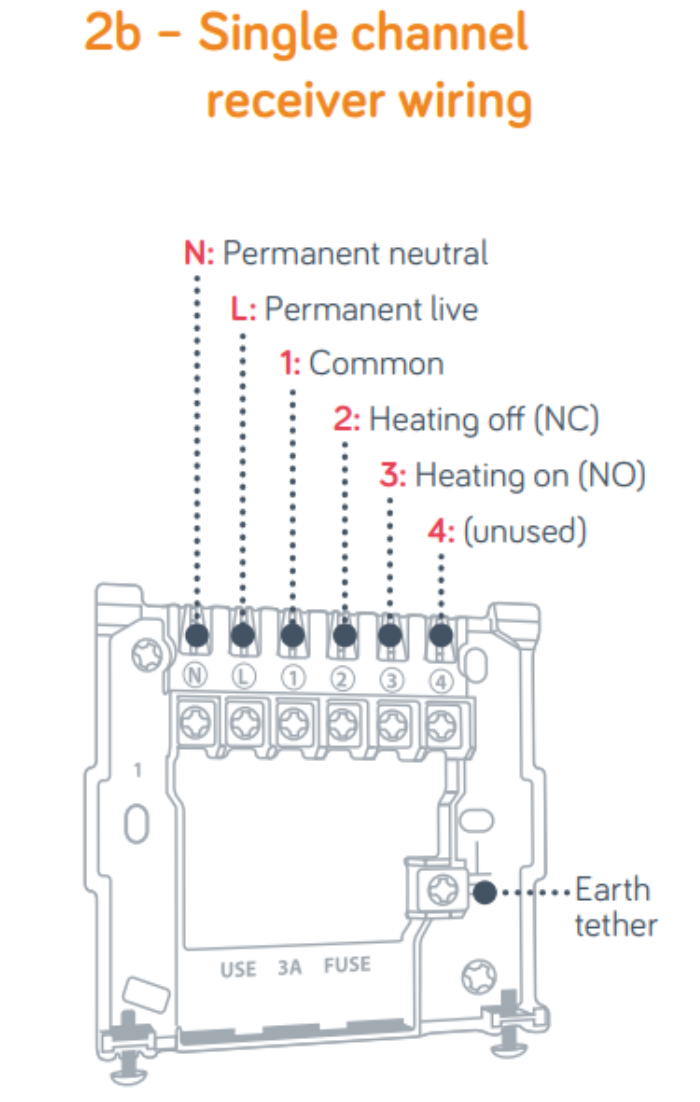 2b – Single channel receiver wiring

N: Permanent neutral
L: Permanent live
1: Common
2: Heating off (NC)
3: Heating on (NO)
4: (unused)

N L 1 2 3 4

1

Earth tether

USE 3A FUSE