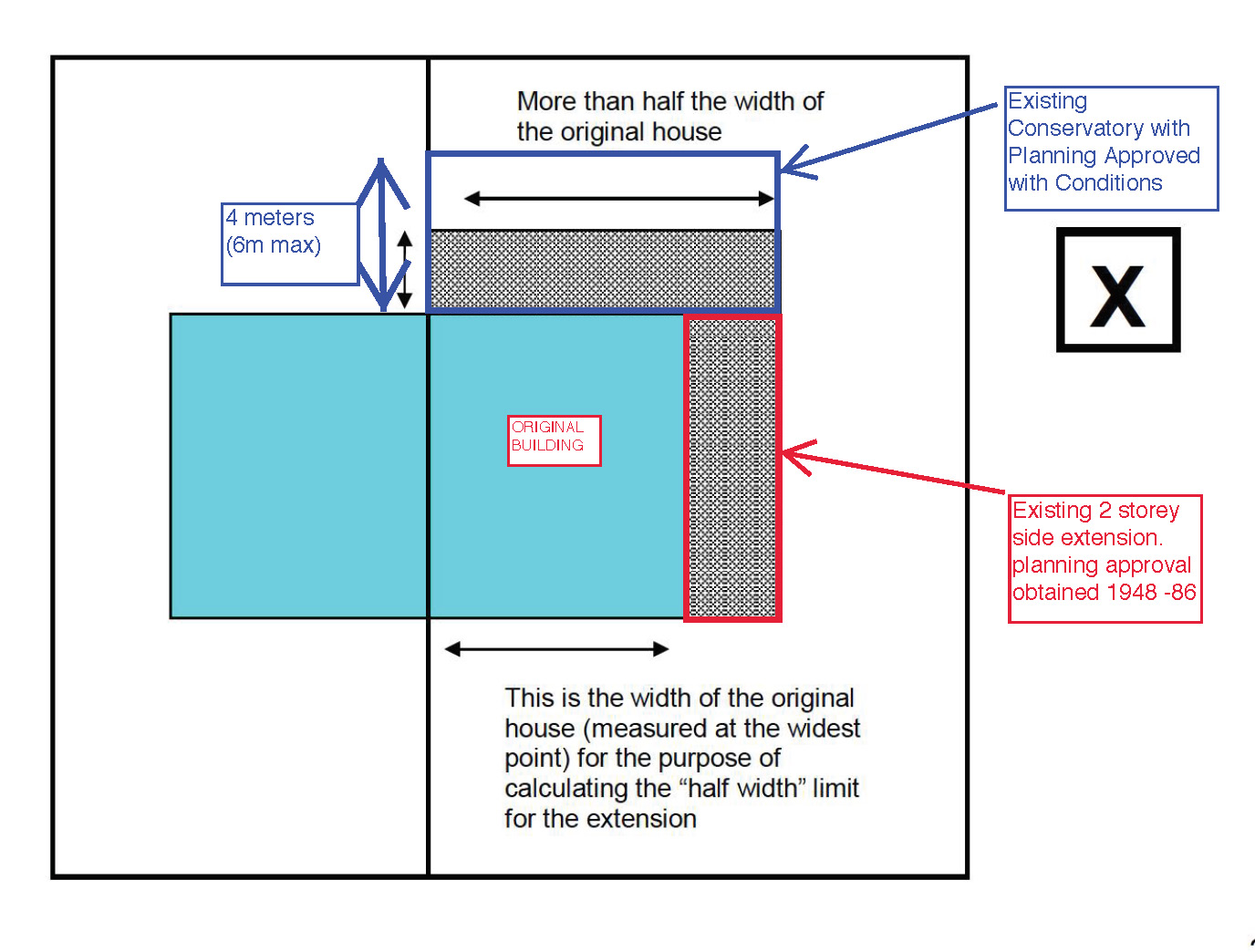 More than half the width of the original house

Existing Conservatory with Planning Approved with Conditions

4 meters (6m max)

X

ORIGINAL BUILDING

Existing 2 storey side extension. planning approval obtained 1948 -86

This is the width of the original house (measured at the widest point) for the purpose of calculating the “half width” limit for the extension