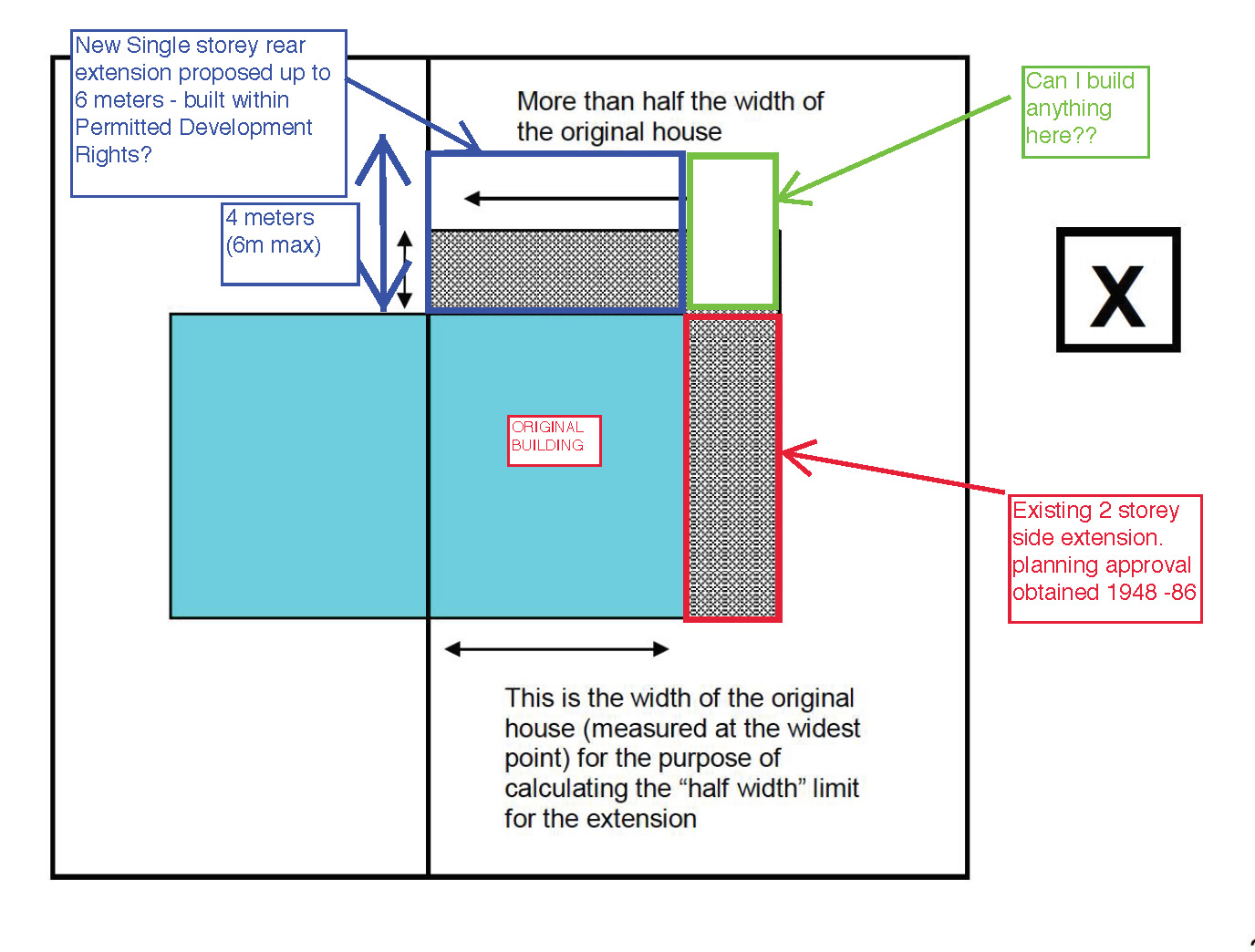 New Single storey rear extension proposed up to 6 meters - built within Permitted Development Rights?

More than half the width of the original house

Can I build anything here??

4 meters (6m max)

X

ORIGINAL BUILDING

Existing 2 storey side extension. planning approval obtained 1948 -86

This is the width of the original house (measured at the widest point) for the purpose of calculating the “half width” limit for the extension