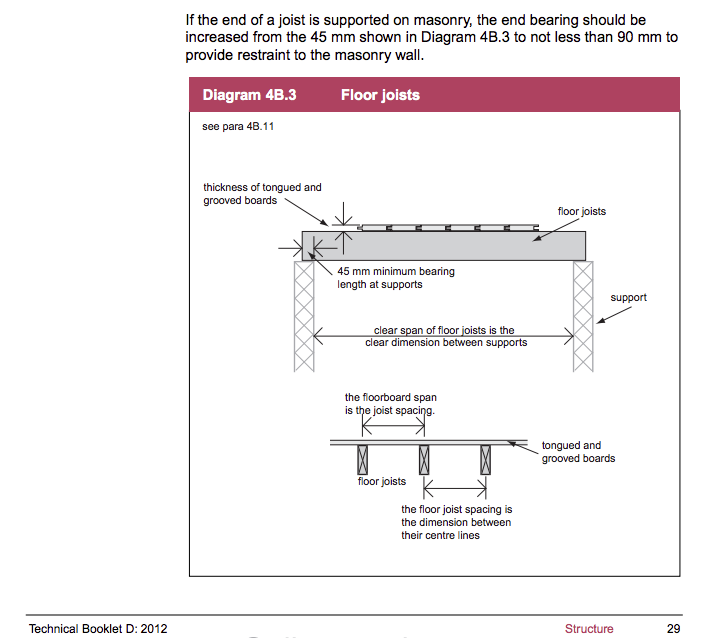 If the end of a joist is supported on masonry, the end bearing should be increased from the 45 mm shown in Diagram 4B.3 to not less than 90 mm to provide restraint to the masonry wall.

Diagram 4B.3 Floor joists

see para 4B.11

thickness of tongued and grooved boards

floor joists

45 mm minimum bearing length at supports

support

clear span of floor joists is the clear dimension between supports

the floorboard span is the joist spacing.

tongued and grooved boards

floor joists

the floor joist spacing is the dimension between their centre lines

Technical Booklet D: 2012

Structure

29