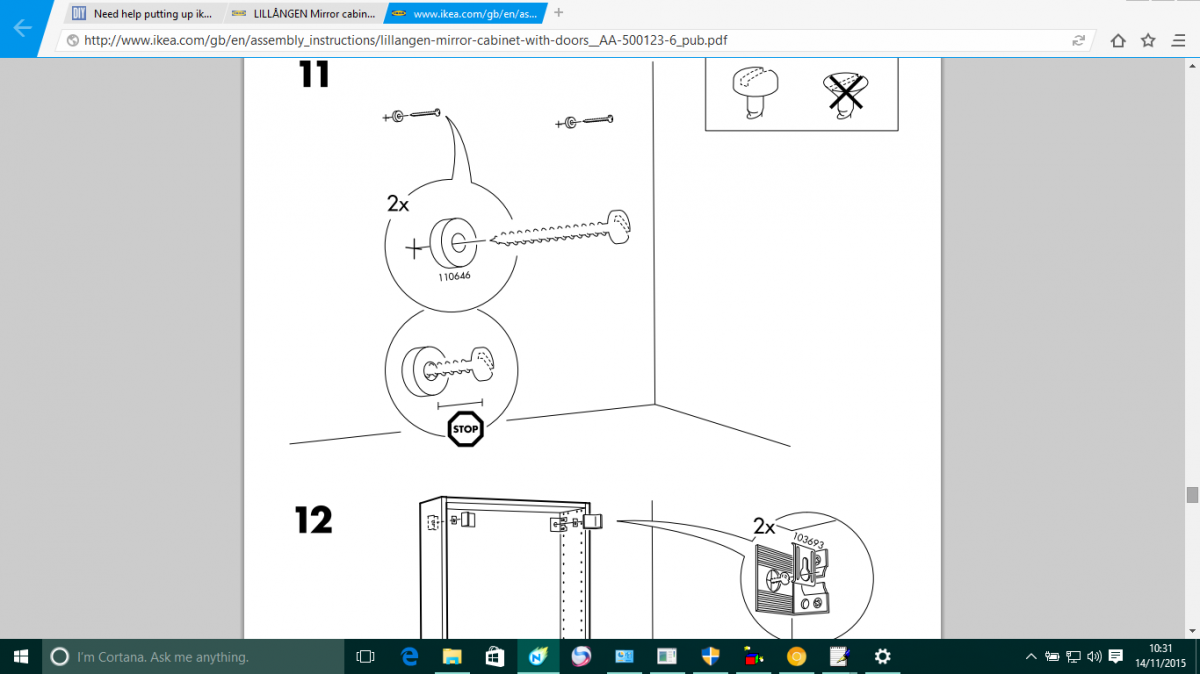 Need help putting up ik...
LILLÅNGEN Mirror cabin...
www.ikea.com/gb/en/as...
http://www.ikea.com/gb/en/assembly_instructions/lillangen-mirror-cabinet-with-doors__AA-500123-6_pub.pdf

11

2x

110646

STOP

12

2x

103693

I'm Cortana. Ask me anything.

10:31
14/11/2015