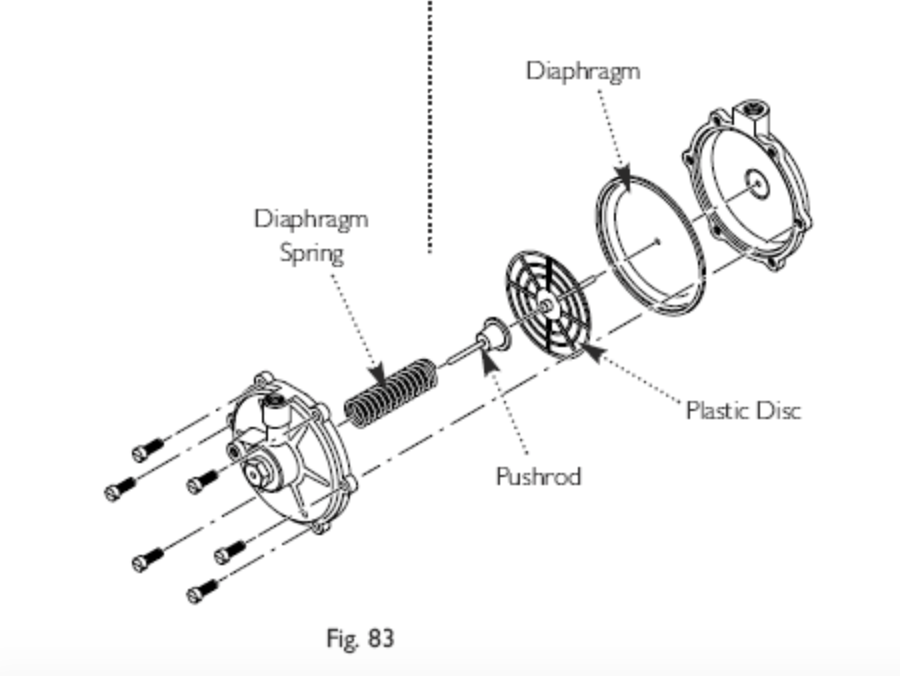 Diaphragm

Diaphragm Spring

Plastic Disc

Pushrod

Fig. 83