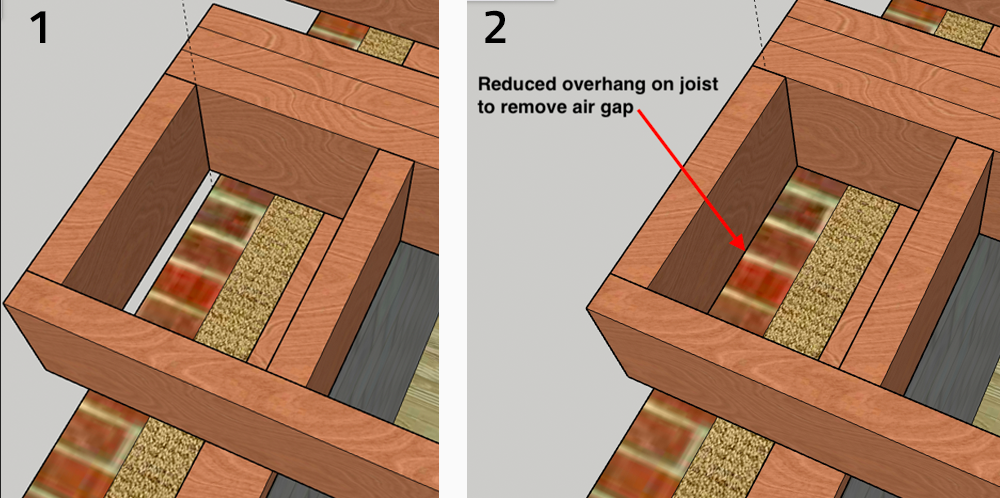 1

2

Reduced overhang on joist to remove air gap