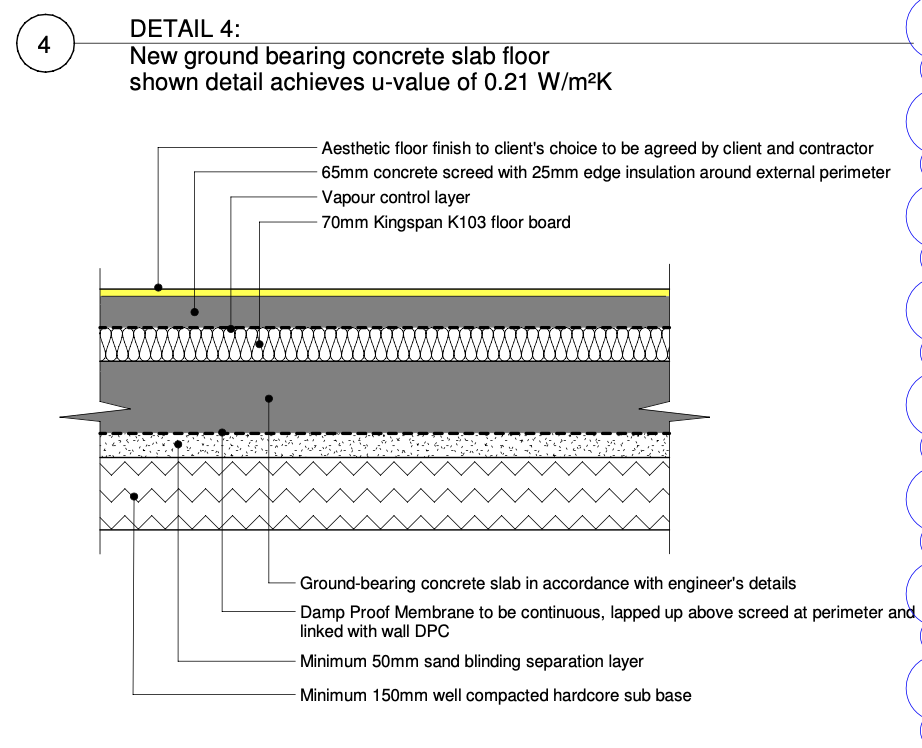 4

DETAIL 4:
New ground bearing concrete slab floor
shown detail achieves u-value of 0.21 W/m²K

Aesthetic floor finish to client's choice to be agreed by client and contractor
65mm concrete screed with 25mm edge insulation around external perimeter
Vapour control layer
70mm Kingspan K103 floor board

Ground-bearing concrete slab in accordance with engineer's details
Damp Proof Membrane to be continuous, lapped up above screed at perimeter and linked with wall DPC
Minimum 50mm sand blinding separation layer
Minimum 150mm well compacted hardcore sub base