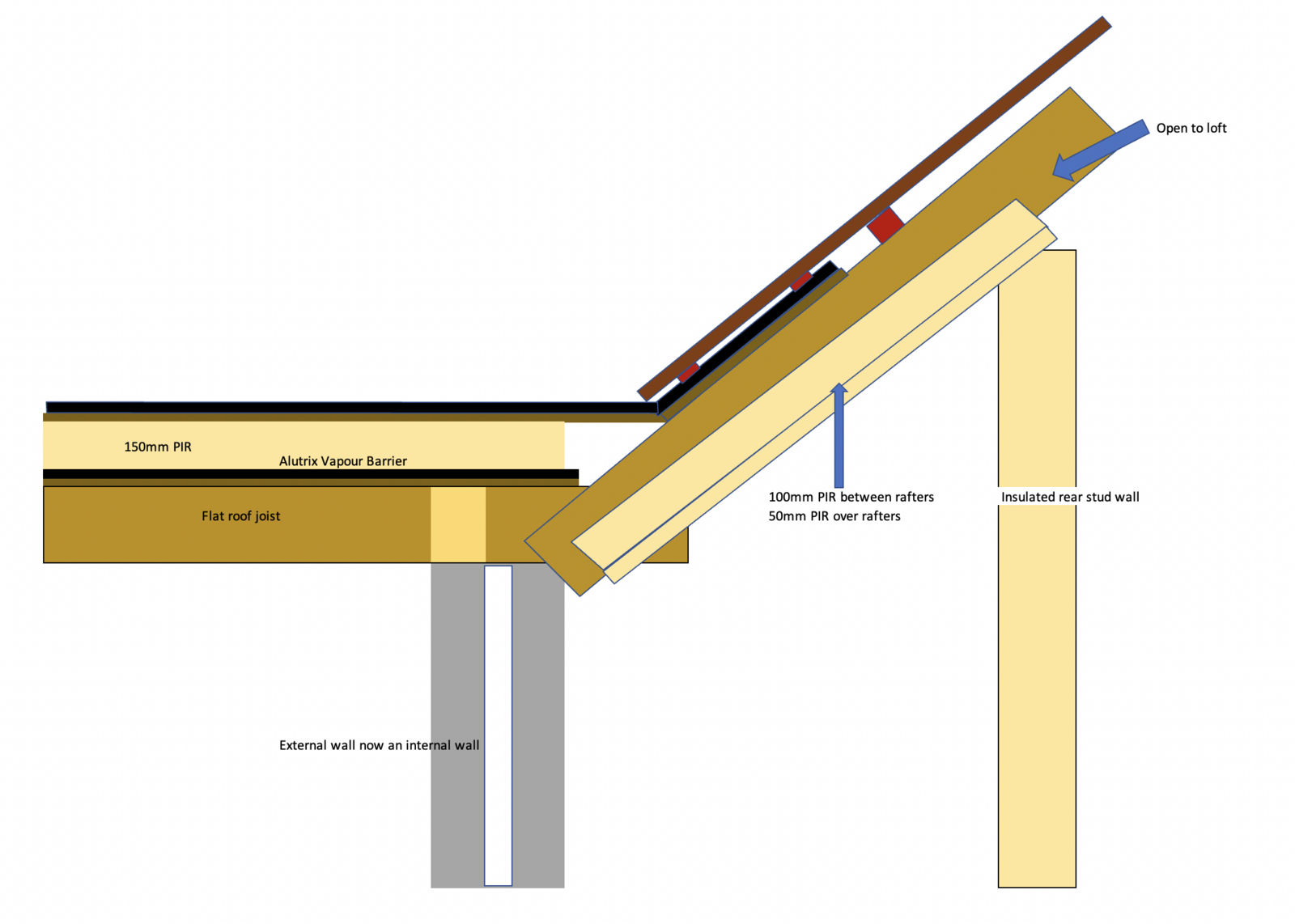 Open to loft

150mm PIR

Alutrix Vapour Barrier

Flat roof joist

100mm PIR between rafters
50mm PIR over rafters

Insulated rear stud wall

External wall now an internal wall