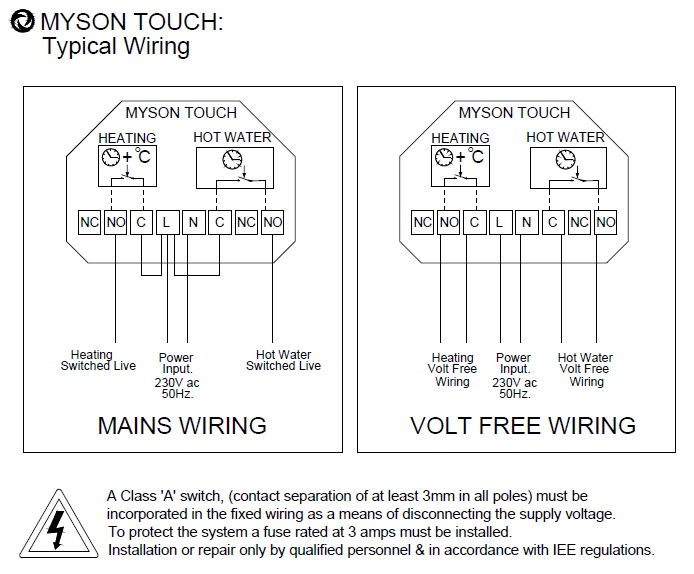 MYSON TOUCH:
Typical Wiring

MYSON TOUCH

HEATING

+ °C

HOT WATER

NC NO C L N C NC NO

Heating Switched Live

Power Input. 230V ac 50Hz.

Hot Water Switched Live

MAINS WIRING

MYSON TOUCH

HEATING

+ °C

HOT WATER

NC NO C L N C NC NO

Heating Volt Free Wiring

Power Input. 230V ac 50Hz.

Hot Water Volt Free Wiring

VOLT FREE WIRING

A Class 'A' switch, (contact separation of at least 3mm in all poles) must be incorporated in the fixed wiring as a means of disconnecting the supply voltage.
To protect the system a fuse rated at 3 amps must be installed.
Installation or repair only by qualified personnel & in accordance with IEE regulations.