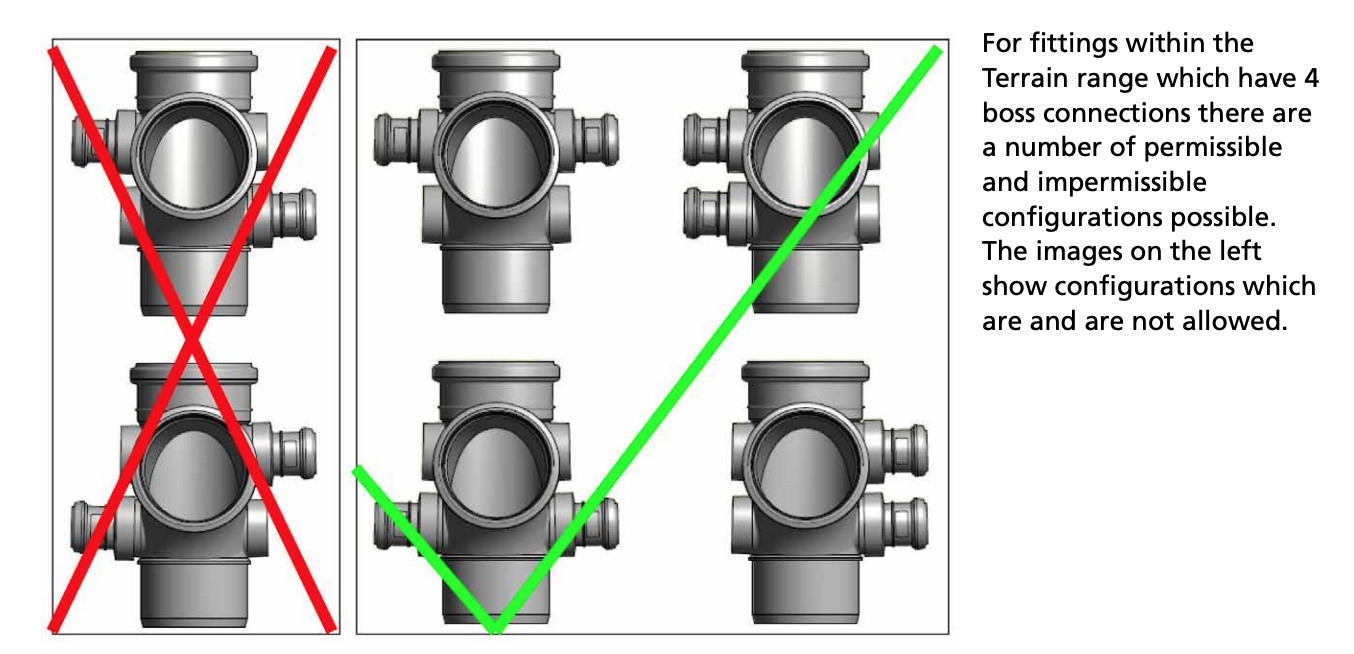 For fittings within the Terrain range which have 4 boss connections there are a number of permissible and impermissible configurations possible. The images on the left show configurations which are and are not allowed.