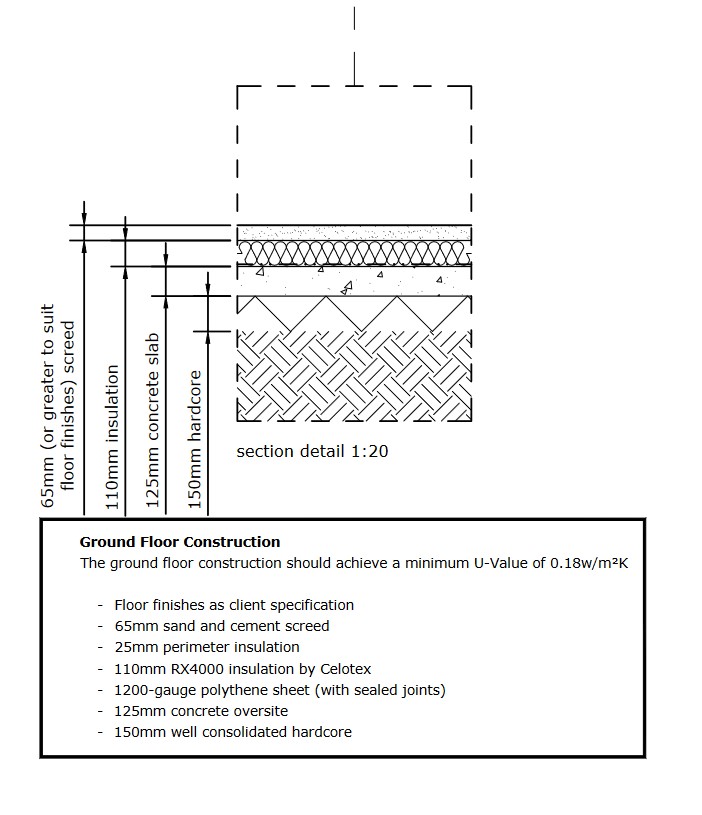 65mm (or greater to suit floor finishes) screed

110mm insulation

125mm concrete slab

150mm hardcore

section detail 1:20

**Ground Floor Construction**
The ground floor construction should achieve a minimum U-Value of 0.18w/m²K

- Floor finishes as client specification
- 65mm sand and cement screed
- 25mm perimeter insulation
- 110mm RX4000 insulation by Celotex
- 1200-gauge polythene sheet (with sealed joints)
- 125mm concrete oversite
- 150mm well consolidated hardcore