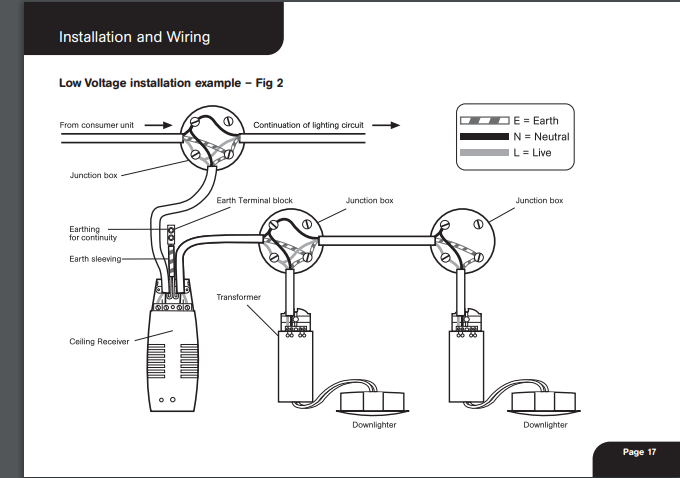 Installation and Wiring

Low Voltage installation example – Fig 2

From consumer unit

Continuation of lighting circuit

E = Earth
N = Neutral
L = Live

Junction box

Earth Terminal block

Junction box

Junction box

Earthing for continuity

Earth sleeving

Transformer

Ceiling Receiver

Downlighter

Downlighter

Page 17