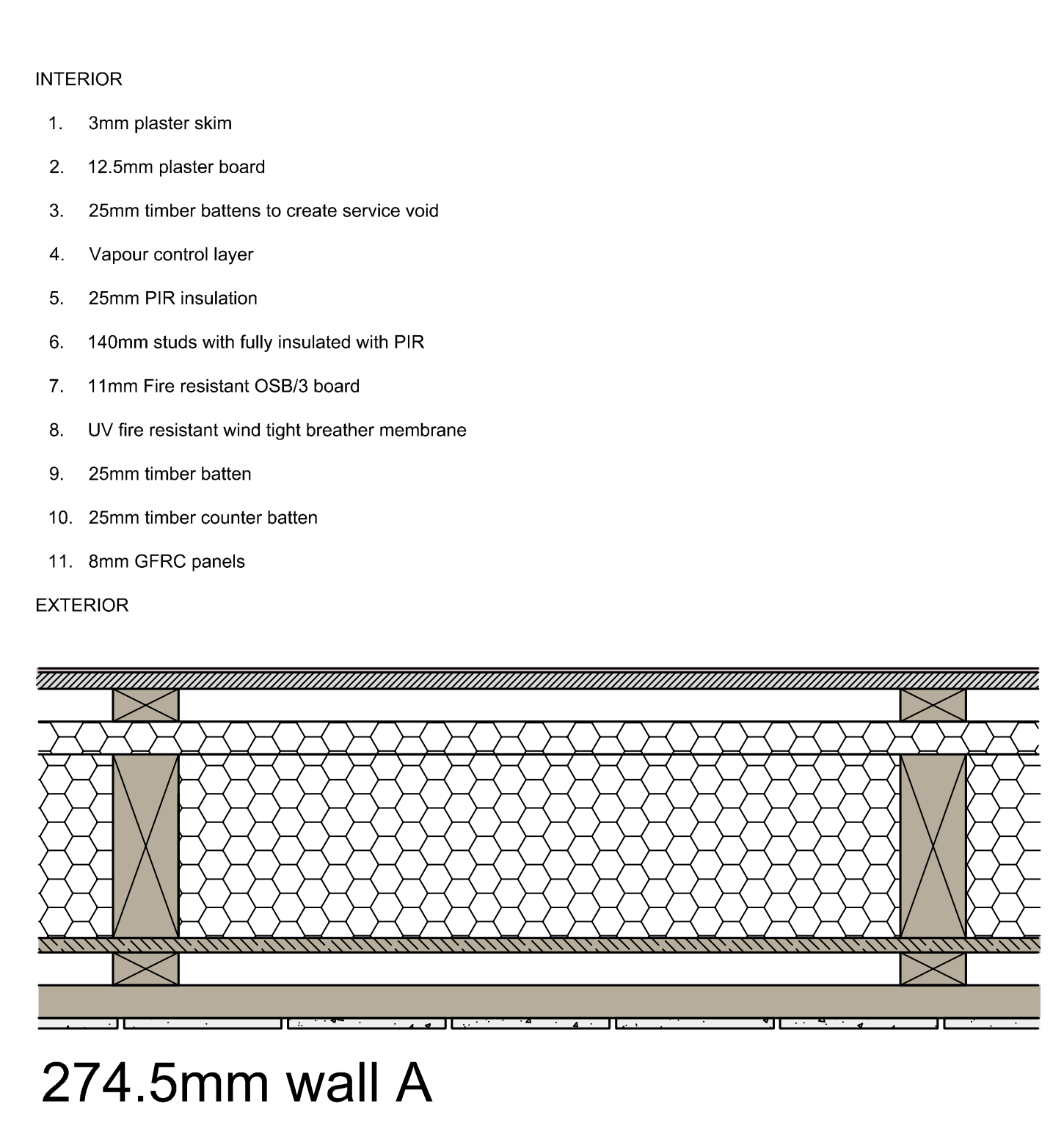 INTERIOR

1. 3mm plaster skim

2. 12.5mm plaster board

3. 25mm timber battens to create service void

4. Vapour control layer

5. 25mm PIR insulation

6. 140mm studs with fully insulated with PIR

7. 11mm Fire resistant OSB/3 board

8. UV fire resistant wind tight breather membrane

9. 25mm timber batten

10. 25mm timber counter batten

11. 8mm GFRC panels

EXTERIOR

274.5mm wall A