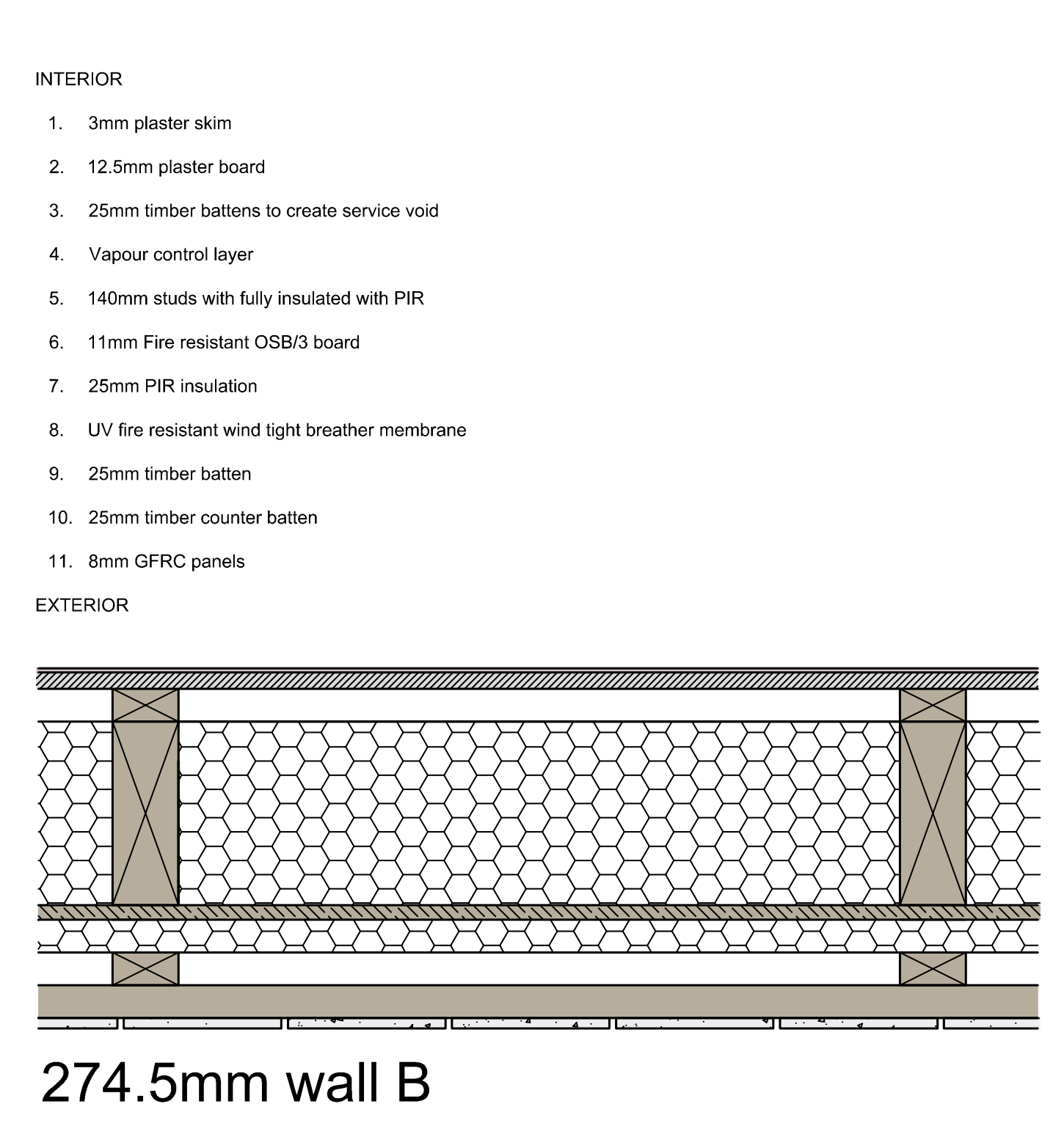 INTERIOR

1. 3mm plaster skim

2. 12.5mm plaster board

3. 25mm timber battens to create service void

4. Vapour control layer

5. 140mm studs with fully insulated with PIR

6. 11mm Fire resistant OSB/3 board

7. 25mm PIR insulation

8. UV fire resistant wind tight breather membrane

9. 25mm timber batten

10. 25mm timber counter batten

11. 8mm GFRC panels

EXTERIOR

274.5mm wall B