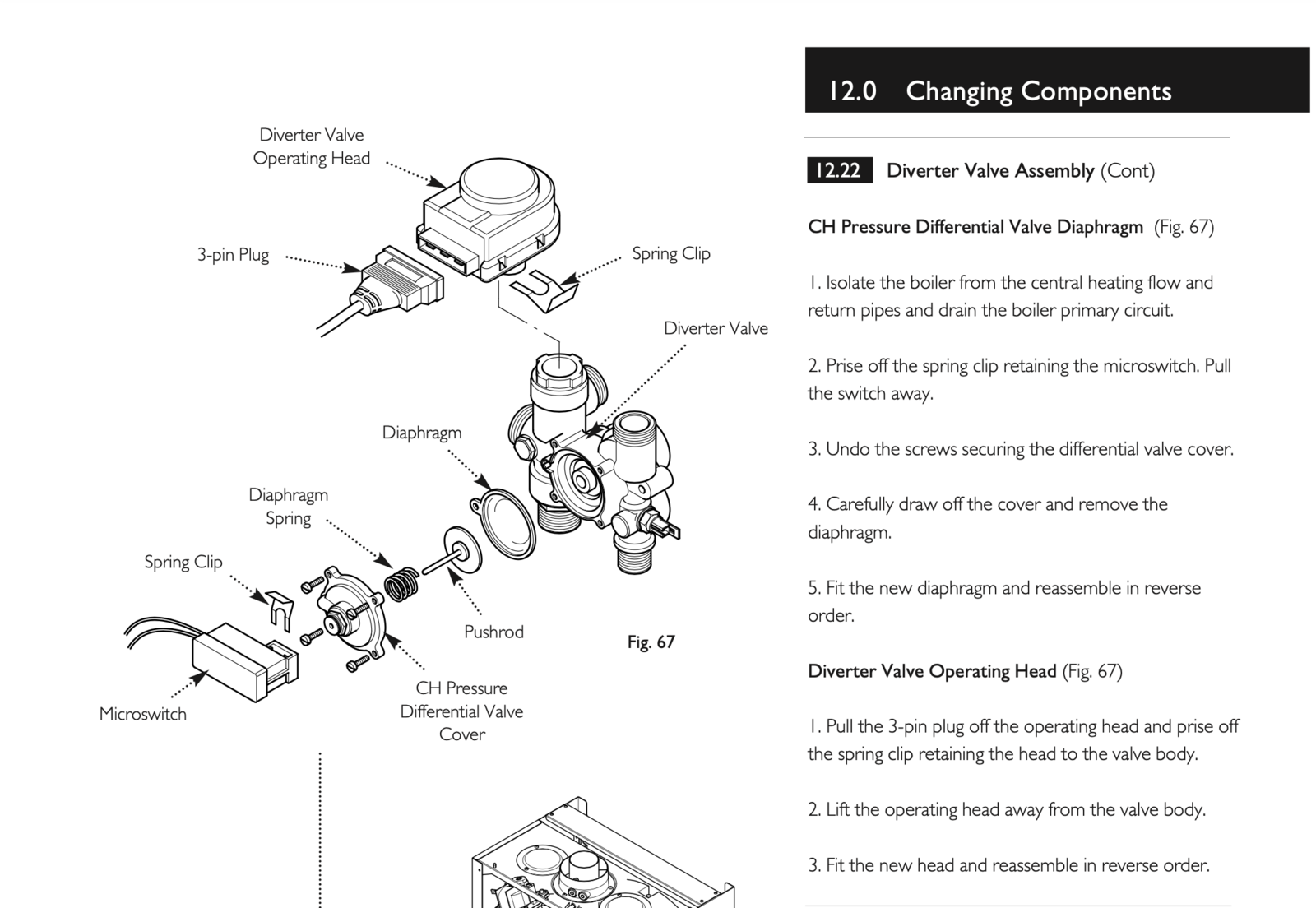 Diverter Valve Operating Head

3-pin Plug

Spring Clip

Diverter Valve

Diaphragm

Diaphragm Spring

Spring Clip

Pushrod

Fig. 67

Microswitch

CH Pressure Differential Valve Cover

12.0 Changing Components

12.22 Diverter Valve Assembly (Cont)

CH Pressure Differential Valve Diaphragm (Fig. 67)

1. Isolate the boiler from the central heating flow and return pipes and drain the boiler primary circuit.

2. Prise off the spring clip retaining the microswitch. Pull the switch away.

3. Undo the screws securing the differential valve cover.

4. Carefully draw off the cover and remove the diaphragm.

5. Fit the new diaphragm and reassemble in reverse order.

Diverter Valve Operating Head (Fig. 67)

1. Pull the 3-pin plug off the operating head and prise off the spring clip retaining the head to the valve body.

2. Lift the operating head away from the valve body.

3. Fit the new head and reassemble in reverse order.