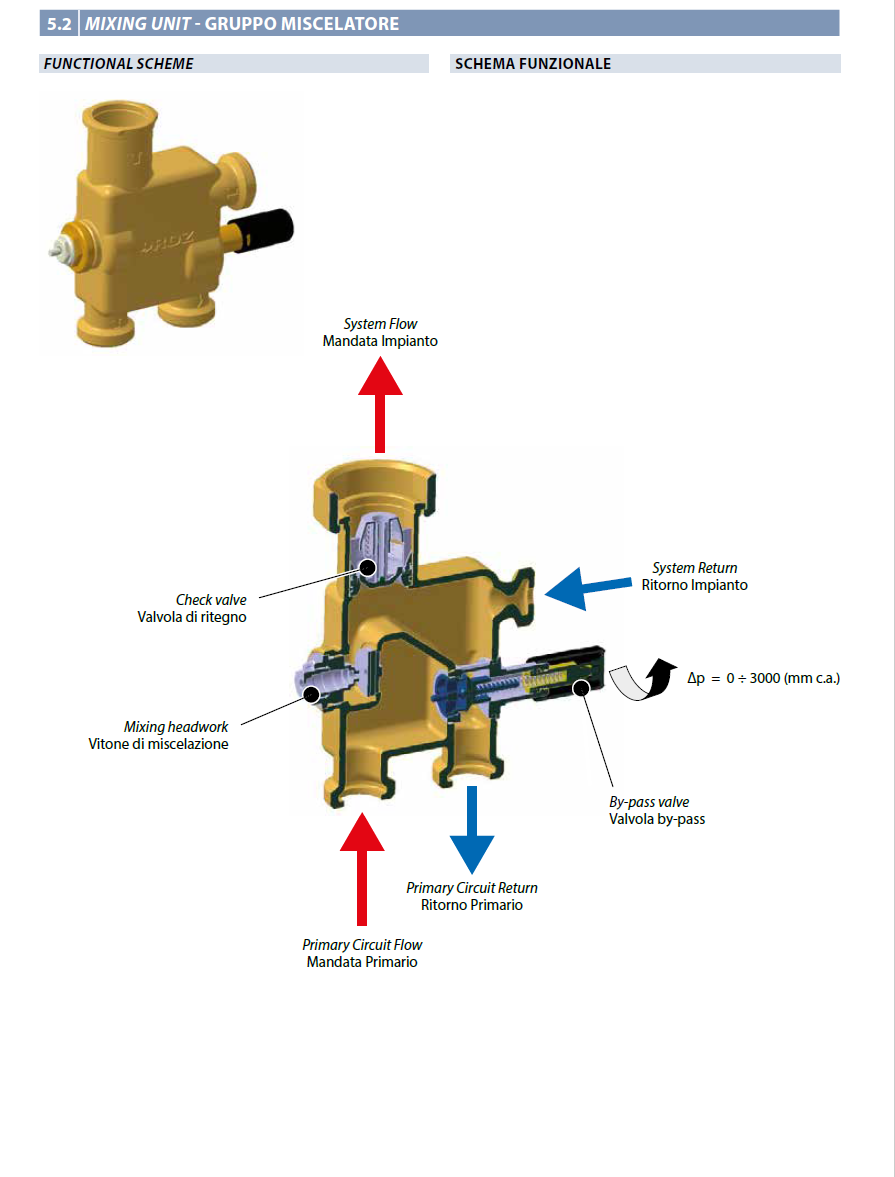 5.2 MIXING UNIT - GRUPPO MISCELATORE

FUNCTIONAL SCHEME

SCHEMA FUNZIONALE

RDZ

System Flow
Mandata Impianto

Check valve
Valvola di ritegno

System Return
Ritorno Impianto

$\Delta p = 0 \div 3000$ (mm c.a.)

Mixing headwork
Vitone di miscelazione

By-pass valve
Valvola by-pass

Primary Circuit Return
Ritorno Primario

Primary Circuit Flow
Mandata Primario