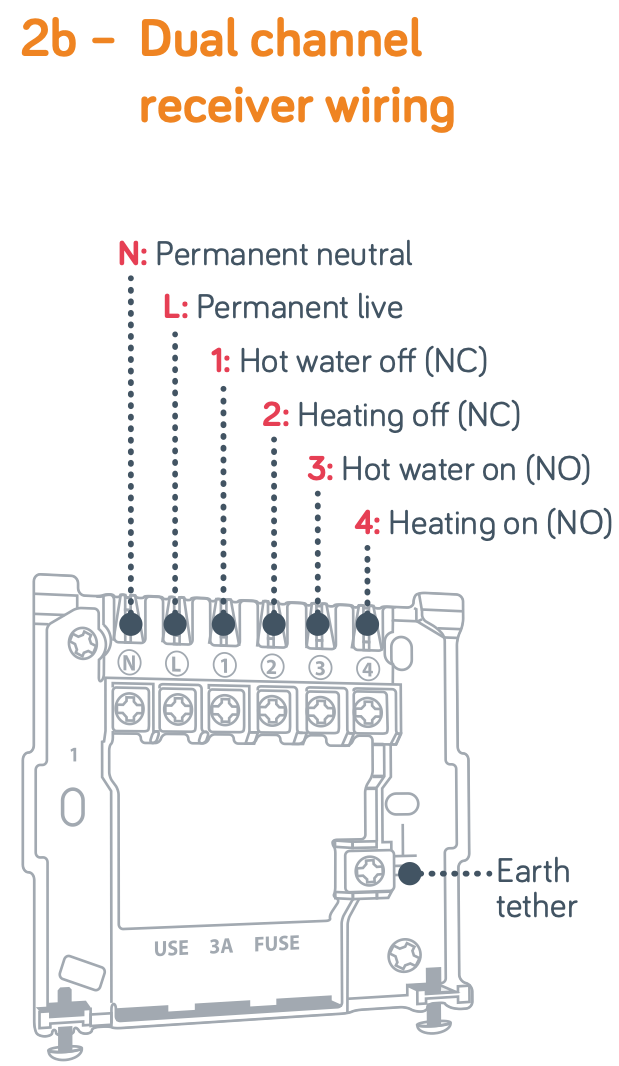 2b – Dual channel receiver wiring

N: Permanent neutral

L: Permanent live

1: Hot water off (NC)

2: Heating off (NC)

3: Hot water on (NO)

4: Heating on (NO)

N L 1 2 3 4

1

Earth tether

USE 3A FUSE