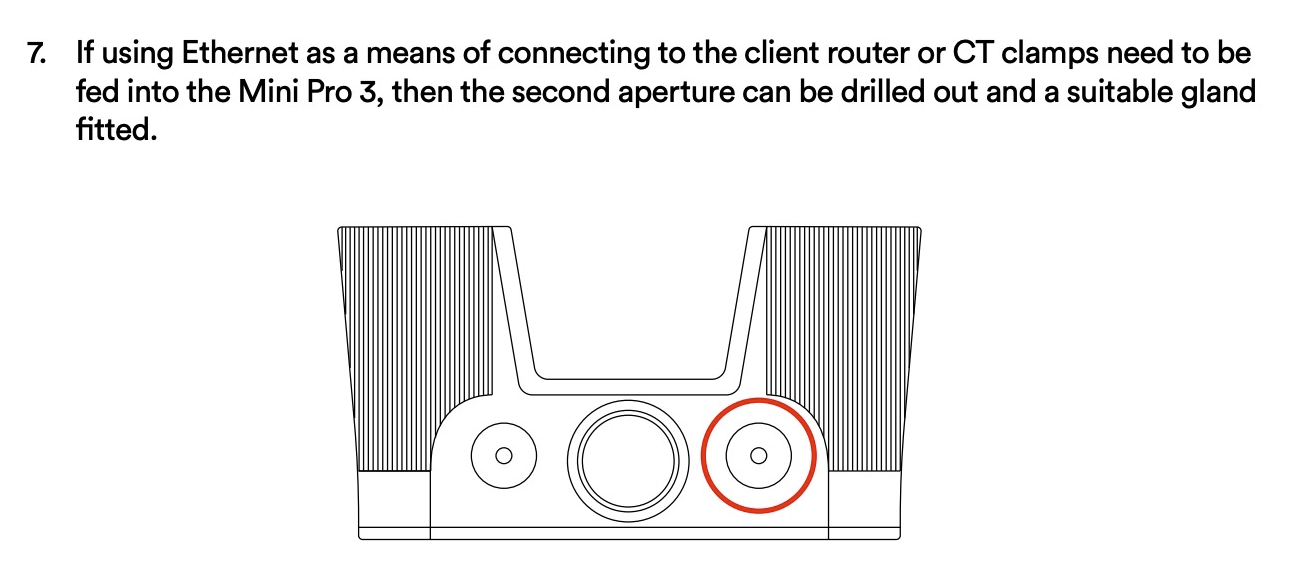 7. If using Ethernet as a means of connecting to the client router or CT clamps need to be fed into the Mini Pro 3, then the second aperture can be drilled out and a suitable gland fitted.