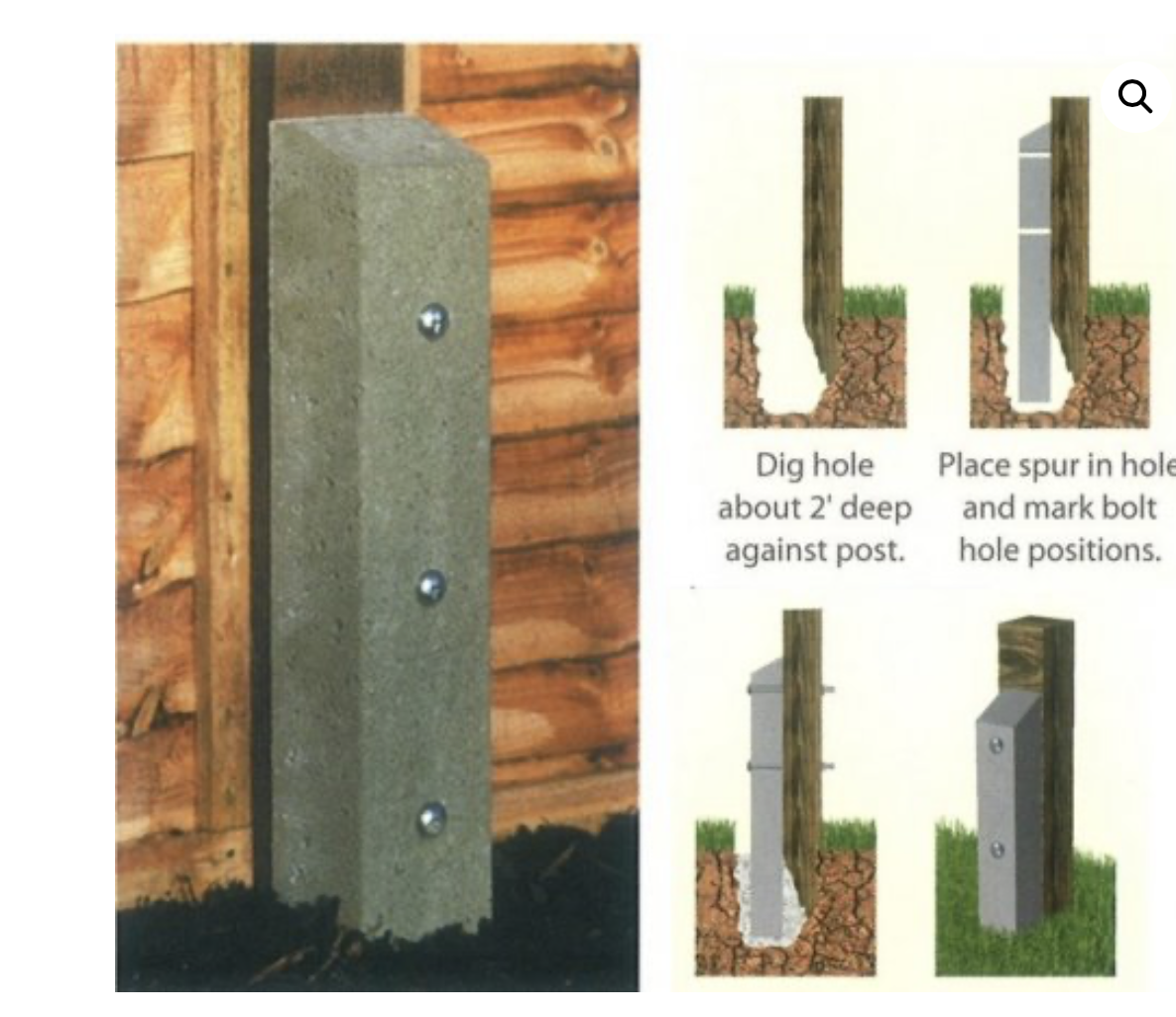 Dig hole about 2' deep against post.

Place spur in hole and mark bolt hole positions.