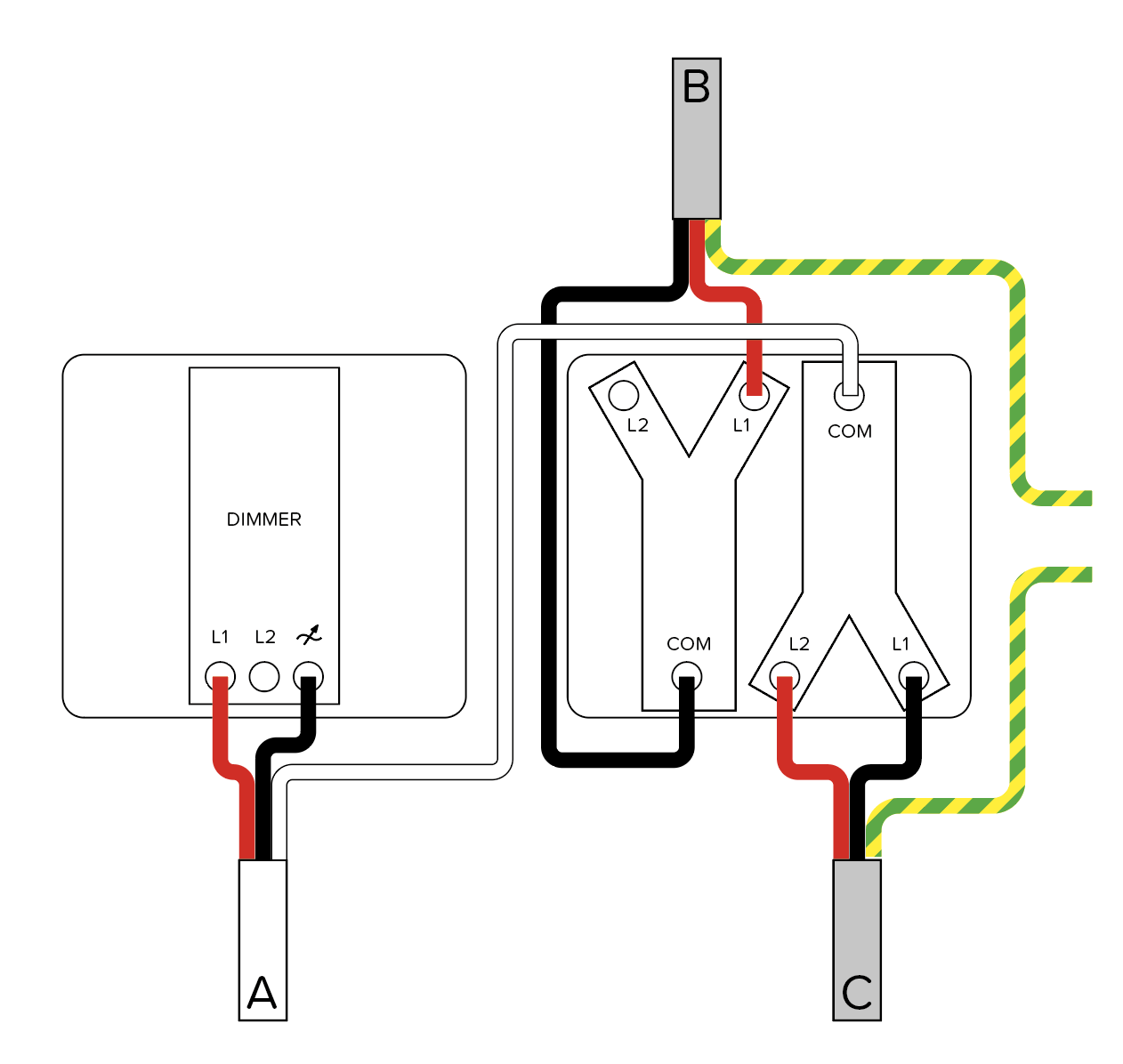 B

DIMMER

L1 L2

L2 L1

COM

COM

L2 L1

A

C