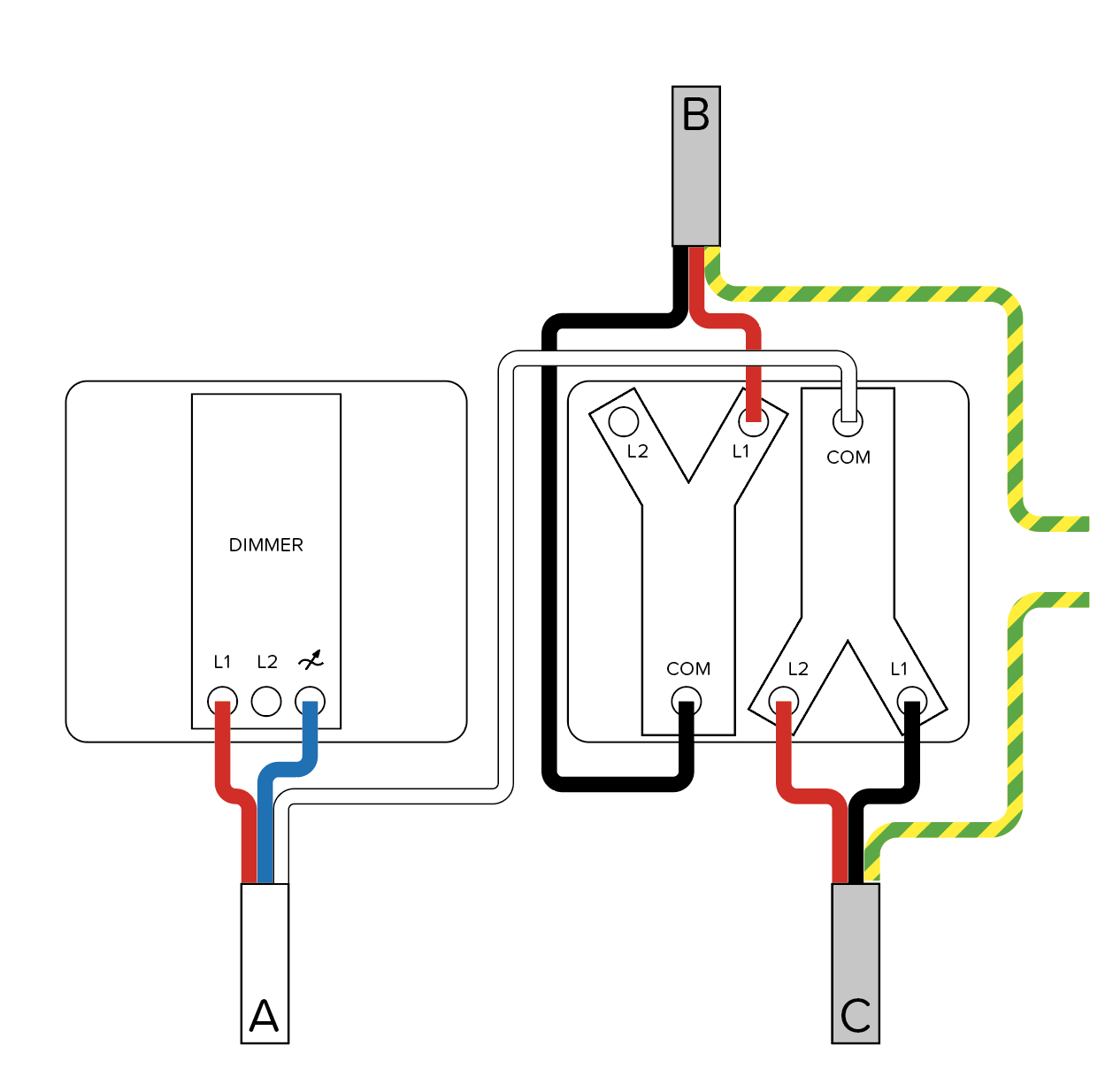 B

DIMMER

L1 L2

L2 L1 COM

COM L2 L1

A

C