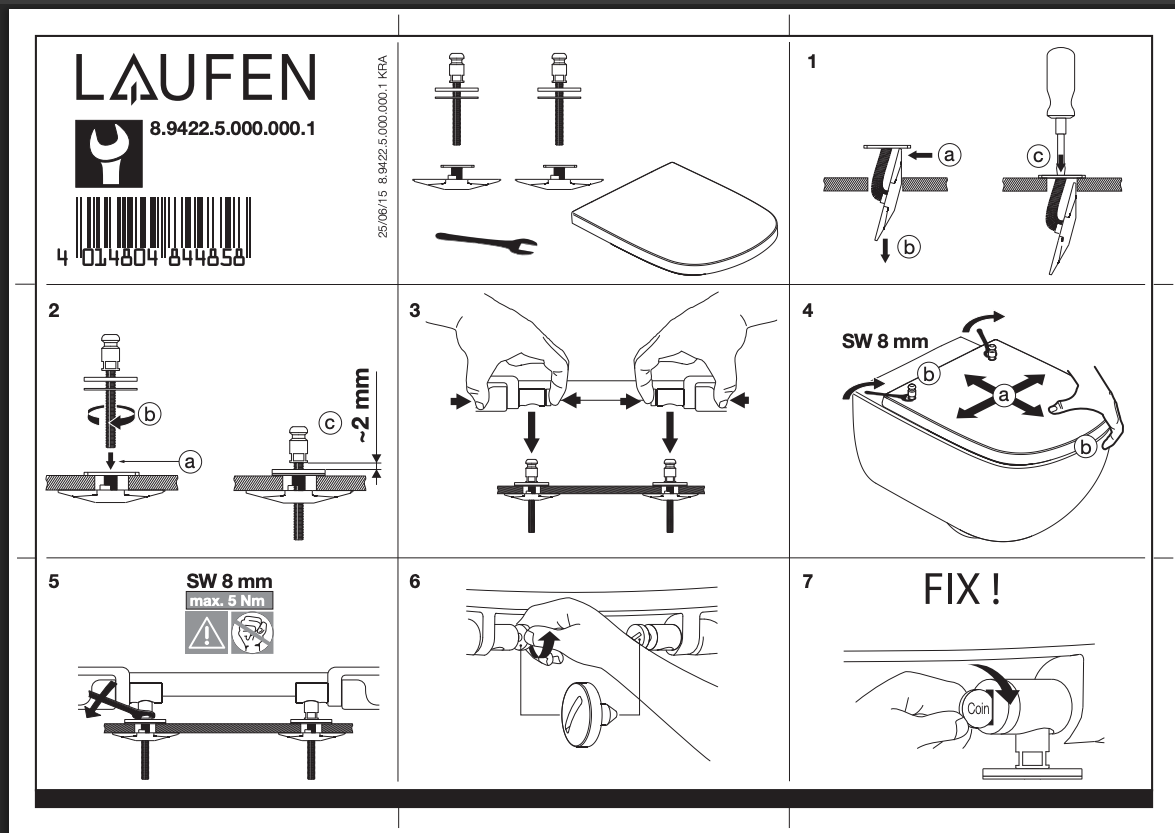 LAUFEN

8.9422.5.000.000.1

4 014804 844858

25/06/15 8.9422.5.000.000.1 KRA

1

a

b

c

2

b

a

c

~2 mm

3

4

SW 8 mm

b

a

b

5

SW 8 mm
max. 5 Nm

6

7

FIX !

Coin