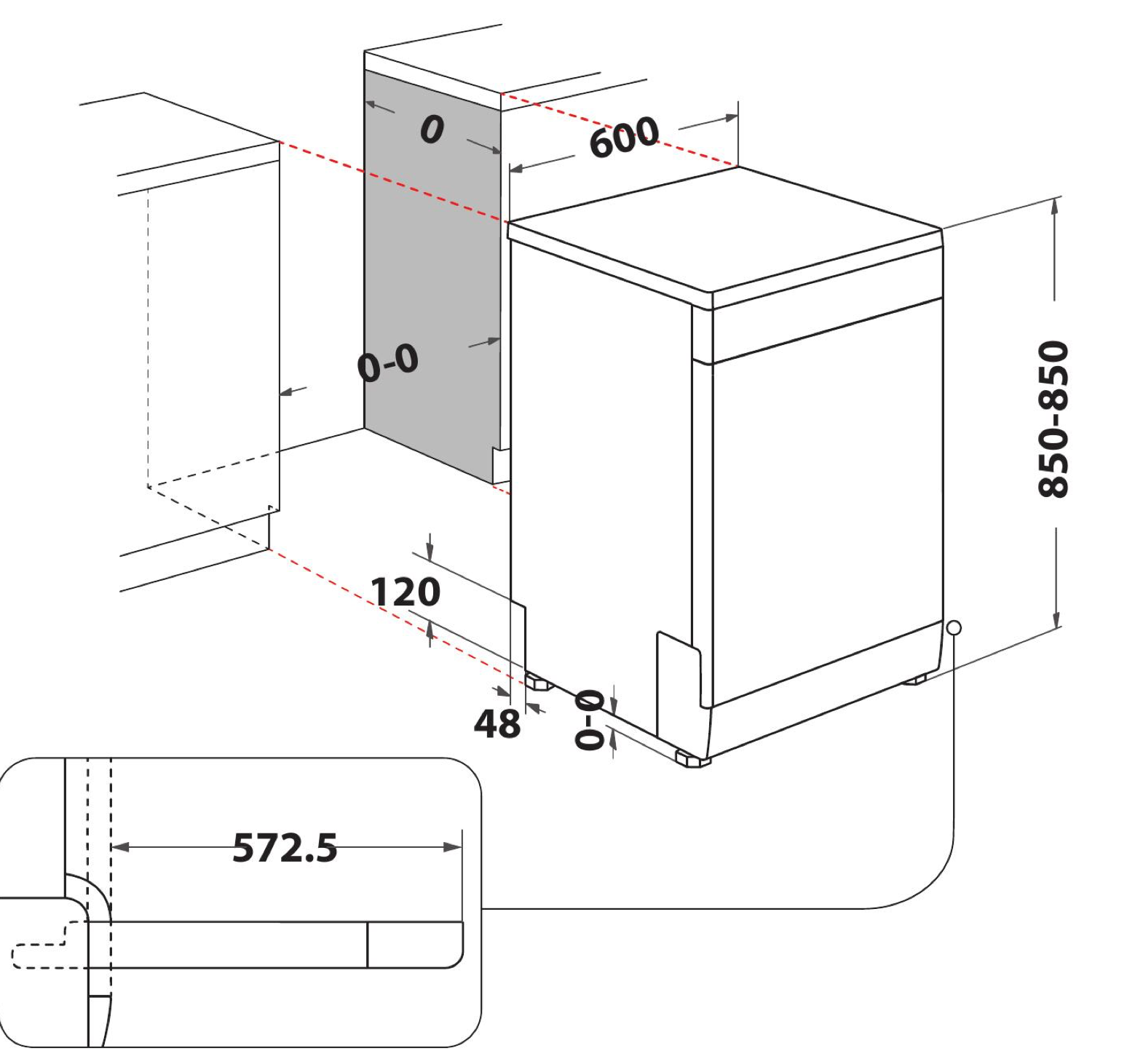 0
600
0-0
850-850
120
48
0-0
572.5