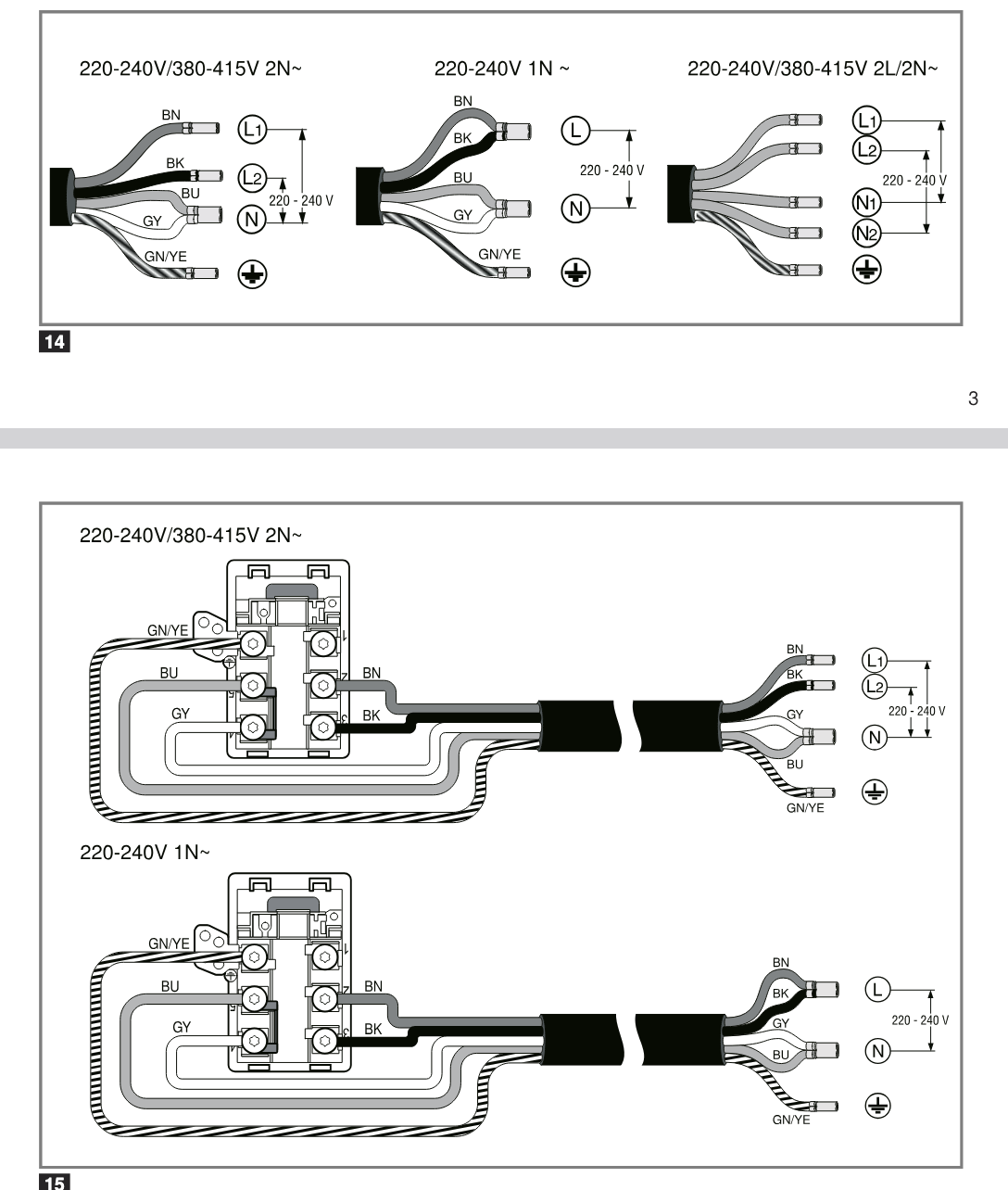 220-240V/380-415V 2N~

BN
BK
BU
GY
GN/YE

L1
L2
N
220 - 240 V

220-240V 1N ~

BN
BK
BU
GY
GN/YE

L
N
220 - 240 V

220-240V/380-415V 2L/2N~

L1
L2
N1
N2
220 - 240 V

14

3

220-240V/380-415V 2N~

GN/YE
BU
GY
BN
BK

BN
BK
GY
BU
GN/YE

L1
L2
N
220 - 240 V

220-240V 1N~

GN/YE
BU
GY
BN
BK

BN
BK
GY
BU
GN/YE

L
N
220 - 240 V

15