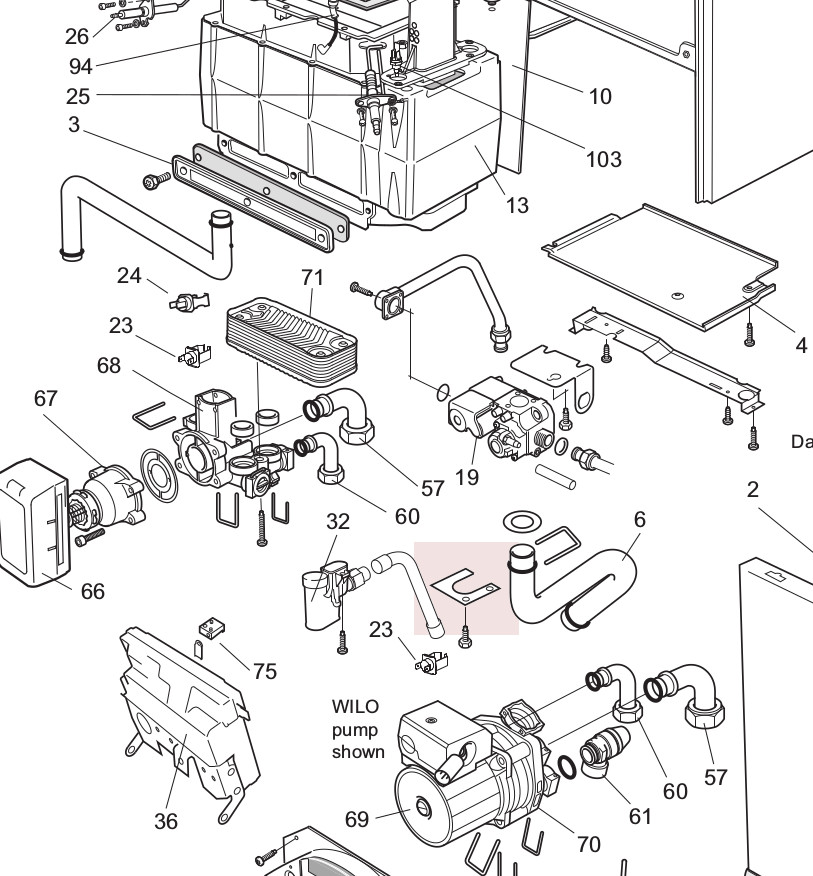 26
94
25
3
10
103
13
24
71
23
68
67
4
Da
19
57
60
2
32
6
66
23
75
WILO pump shown
36
69
70
61
60
57