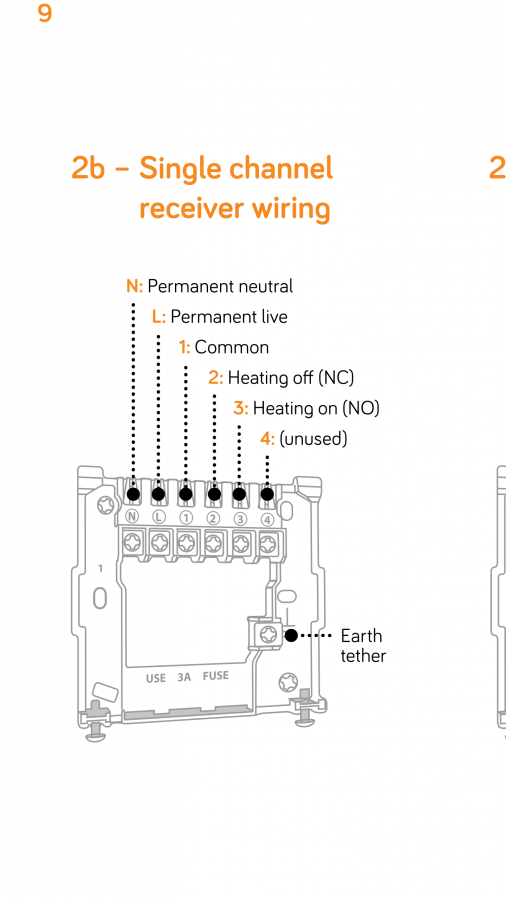 9

2b – Single channel receiver wiring

2

N: Permanent neutral
L: Permanent live
1: Common
2: Heating off (NC)
3: Heating on (NO)
4: (unused)

N L 1 2 3 4

1

Earth tether

USE 3A FUSE