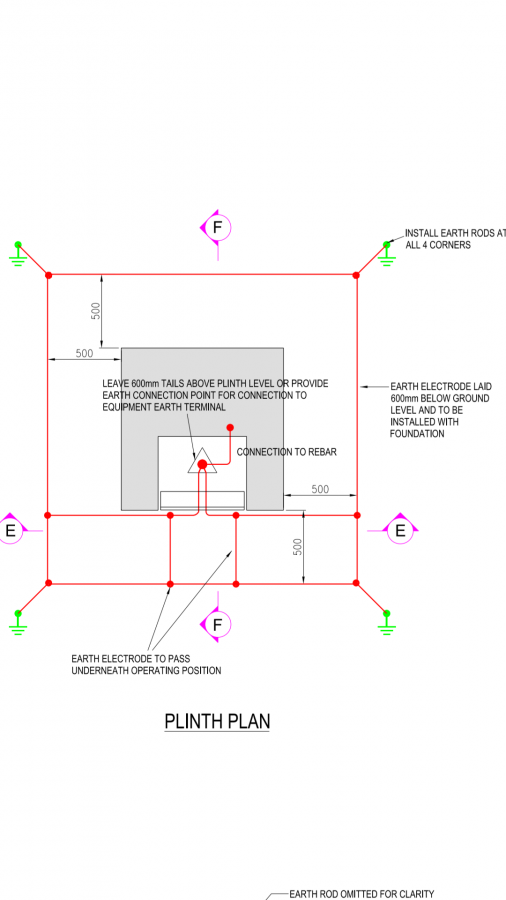 F

INSTALL EARTH RODS AT ALL 4 CORNERS

500

500

LEAVE 600mm TAILS ABOVE PLINTH LEVEL OR PROVIDE EARTH CONNECTION POINT FOR CONNECTION TO EQUIPMENT EARTH TERMINAL

EARTH ELECTRODE LAID 600mm BELOW GROUND LEVEL AND TO BE INSTALLED WITH FOUNDATION

CONNECTION TO REBAR

500

E

E

500

F

EARTH ELECTRODE TO PASS UNDERNEATH OPERATING POSITION

PLINTH PLAN

EARTH ROD OMITTED FOR CLARITY