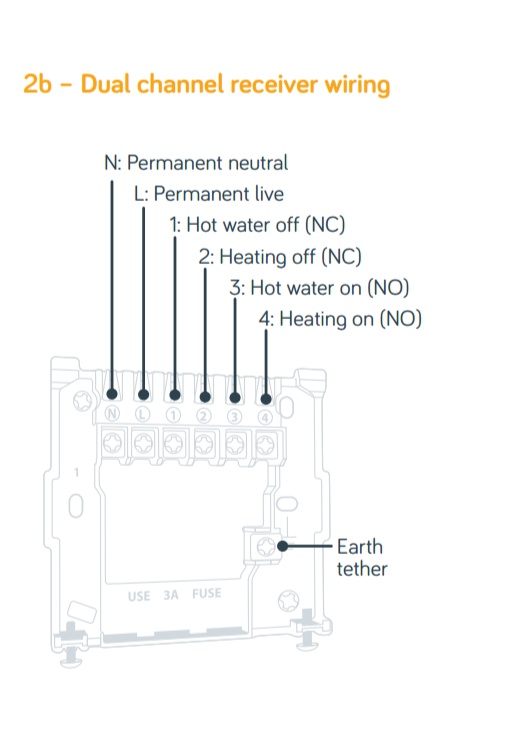 2b – Dual channel receiver wiring

N: Permanent neutral
L: Permanent live
1: Hot water off (NC)
2: Heating off (NC)
3: Hot water on (NO)
4: Heating on (NO)

N L 1 2 3 4

1

Earth tether

USE 3A FUSE