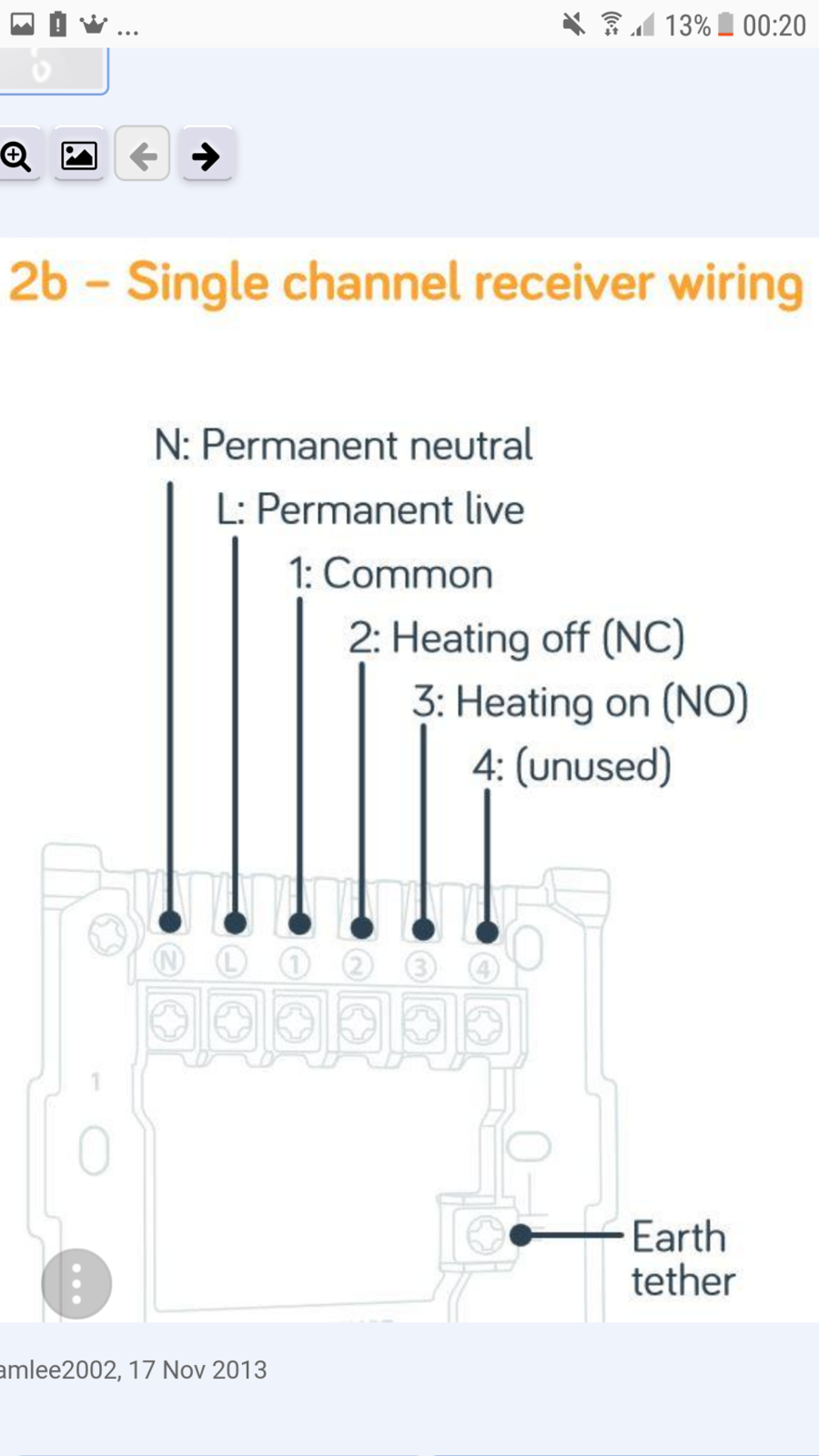 ... 13% 00:20

2b – Single channel receiver wiring

N: Permanent neutral
L: Permanent live
1: Common
2: Heating off (NC)
3: Heating on (NO)
4: (unused)

N L 1 2 3 4

1

Earth tether

amlee2002, 17 Nov 2013