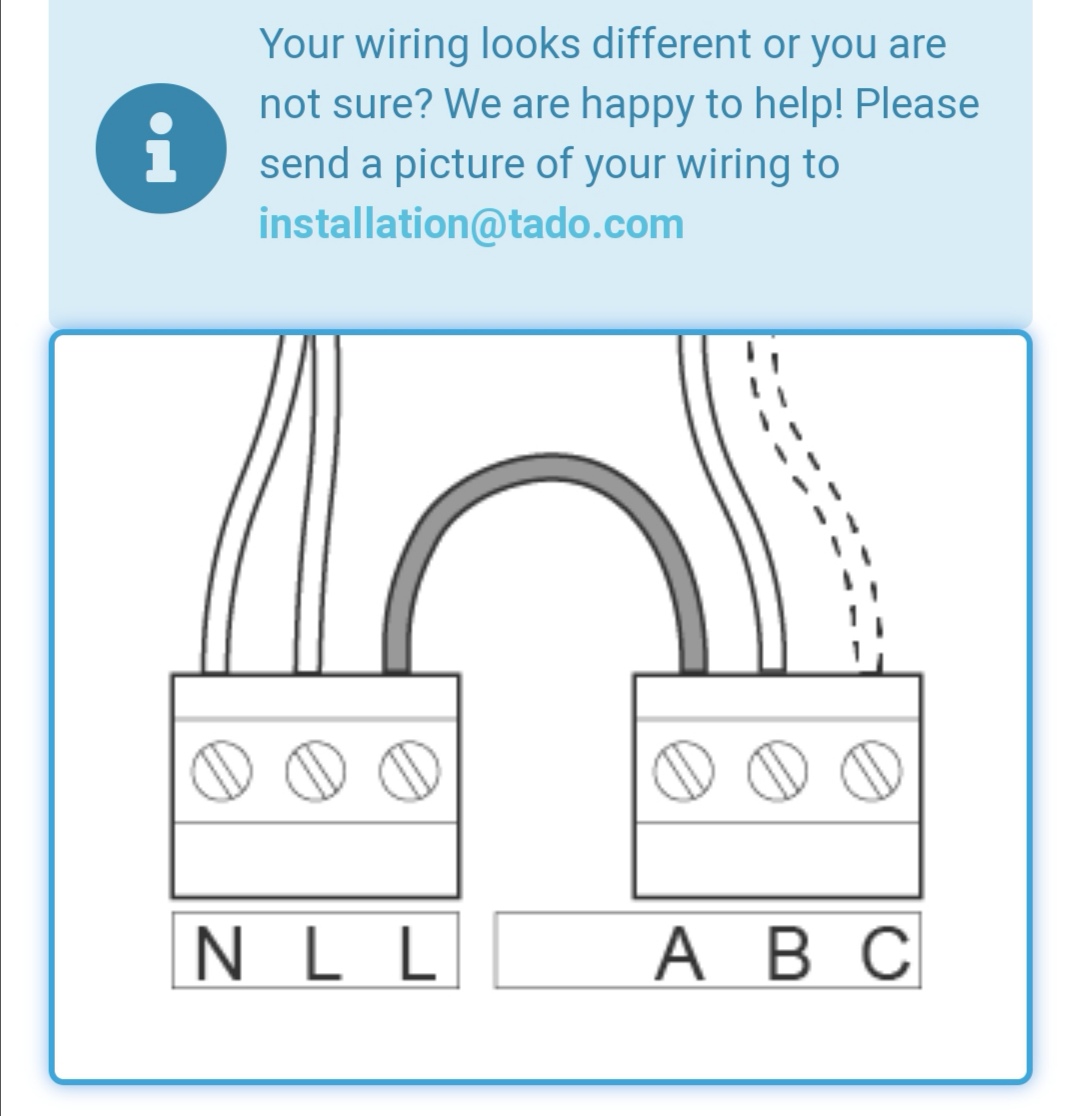 Your wiring looks different or you are not sure? We are happy to help! Please send a picture of your wiring to installation@tado.com

N L L

A B C