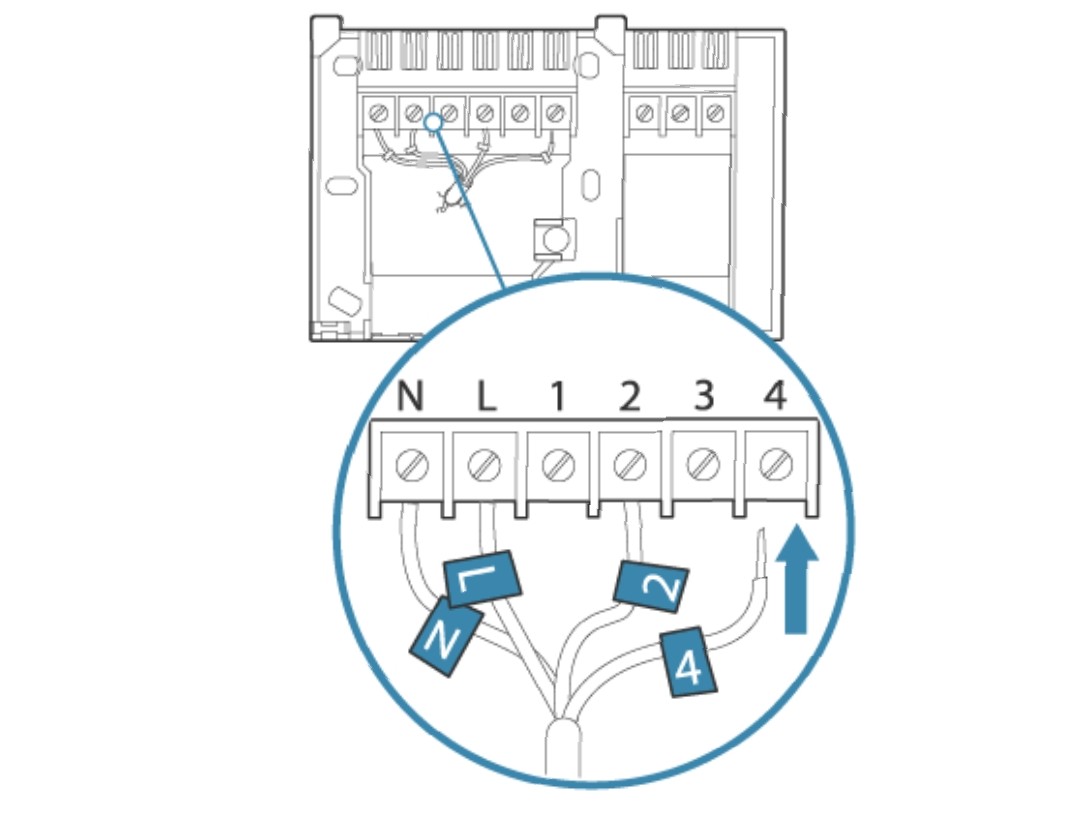 N L 1 2 3 4

L
N
2
4