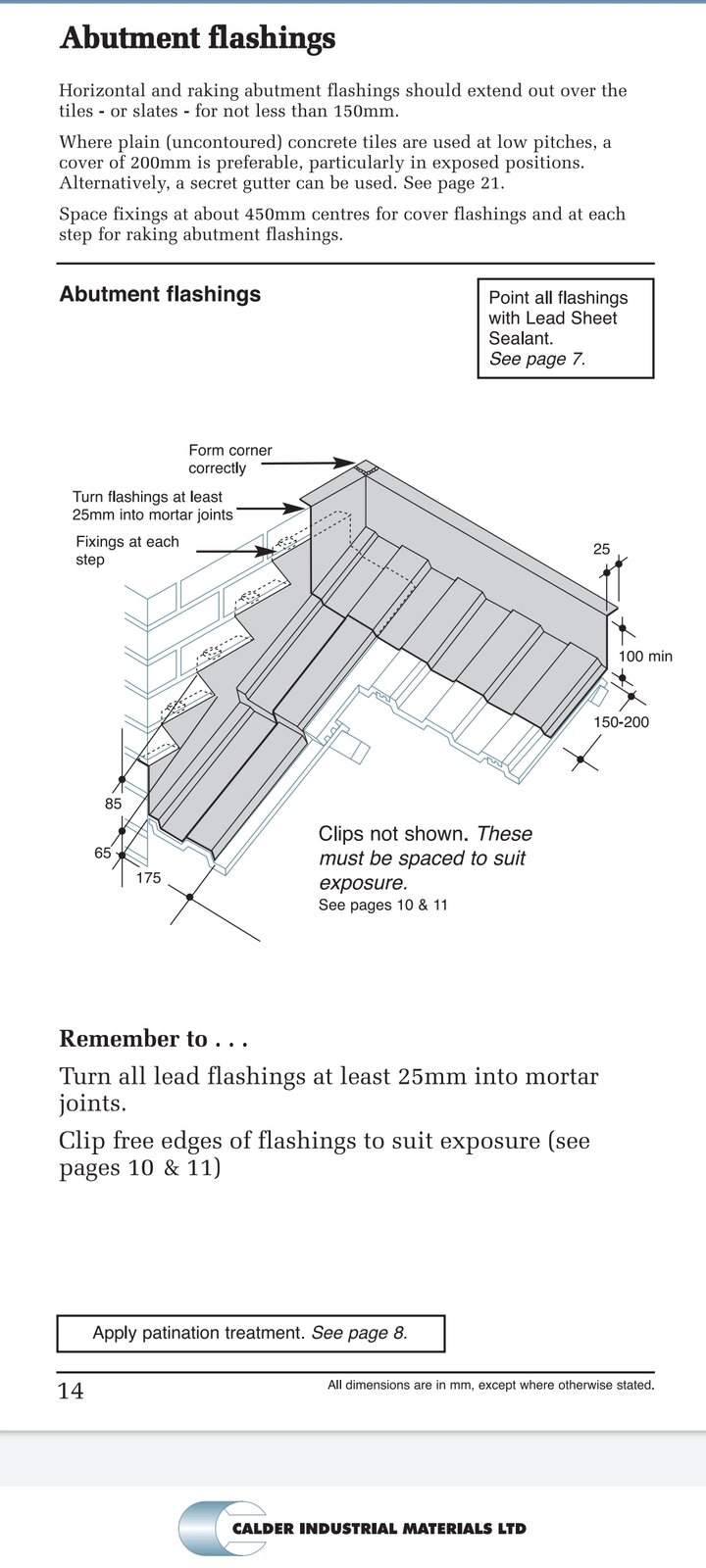 Abutment flashings

Horizontal and raking abutment flashings should extend out over the tiles - or slates - for not less than 150mm.

Where plain (uncontoured) concrete tiles are used at low pitches, a cover of 200mm is preferable, particularly in exposed positions. Alternatively, a secret gutter can be used. See page 21.

Space fixings at about 450mm centres for cover flashings and at each step for raking abutment flashings.

Abutment flashings

Point all flashings with Lead Sheet Sealant. See page 7.

Form corner correctly

Turn flashings at least 25mm into mortar joints

Fixings at each step

25

100 min

150-200

85

65

175

Clips not shown. These must be spaced to suit exposure.
See pages 10 & 11

Remember to . . .

Turn all lead flashings at least 25mm into mortar joints.

Clip free edges of flashings to suit exposure (see pages 10 & 11)

Apply patination treatment. See page 8.

14

All dimensions are in mm, except where otherwise stated.

CALDER INDUSTRIAL MATERIALS LTD