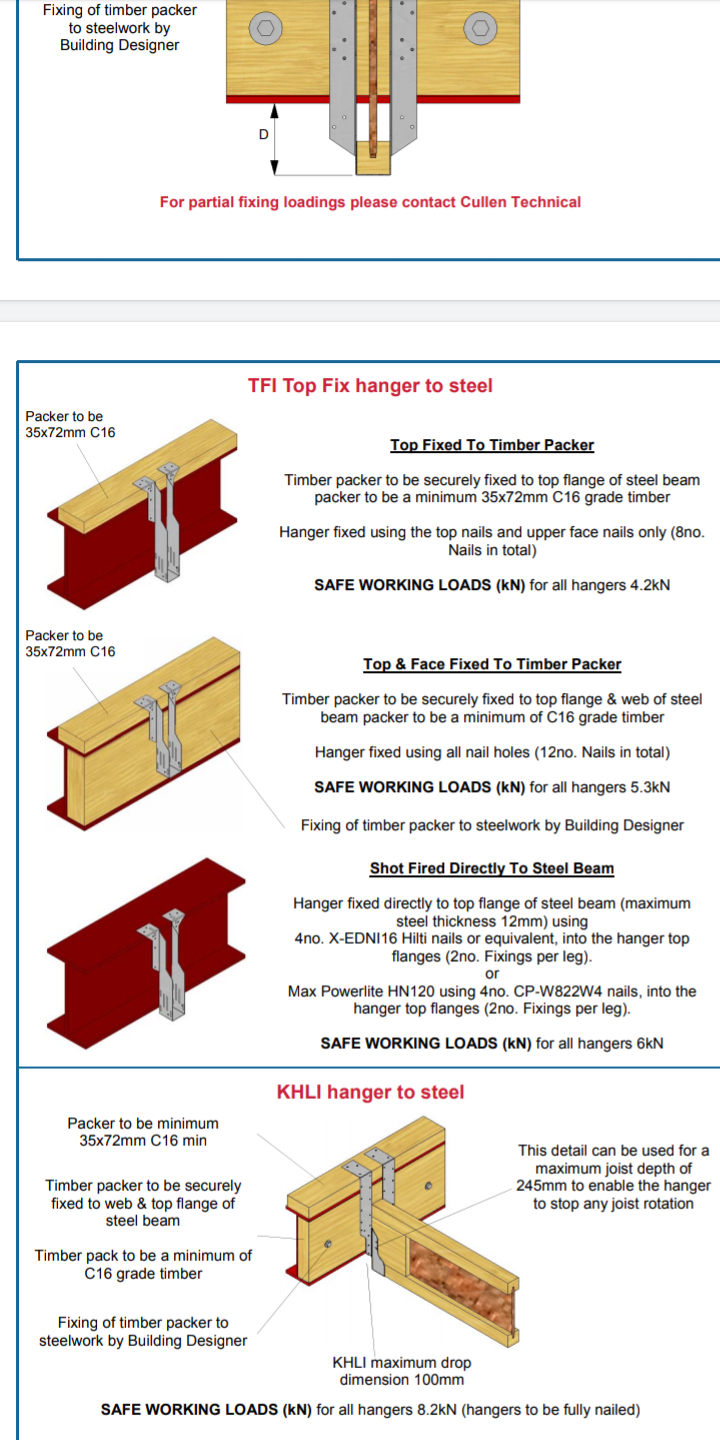 Fixing of timber packer to steelwork by Building Designer

D

For partial fixing loadings please contact Cullen Technical

TFI Top Fix hanger to steel

Packer to be 35x72mm C16

Top Fixed To Timber Packer

Timber packer to be securely fixed to top flange of steel beam packer to be a minimum 35x72mm C16 grade timber

Hanger fixed using the top nails and upper face nails only (8no. Nails in total)

SAFE WORKING LOADS (kN) for all hangers 4.2kN

Packer to be 35x72mm C16

Top & Face Fixed To Timber Packer

Timber packer to be securely fixed to top flange & web of steel beam packer to be a minimum of C16 grade timber

Hanger fixed using all nail holes (12no. Nails in total)

SAFE WORKING LOADS (kN) for all hangers 5.3kN

Fixing of timber packer to steelwork by Building Designer

Shot Fired Directly To Steel Beam

Hanger fixed directly to top flange of steel beam (maximum steel thickness 12mm) using 4no. X-EDNI16 Hilti nails or equivalent, into the hanger top flanges (2no. Fixings per leg).
or
Max Powerlite HN120 using 4no. CP-W822W4 nails, into the hanger top flanges (2no. Fixings per leg).

SAFE WORKING LOADS (kN) for all hangers 6kN

KHLI hanger to steel

Packer to be minimum 35x72mm C16 min

Timber packer to be securely fixed to web & top flange of steel beam

Timber pack to be a minimum of C16 grade timber

Fixing of timber packer to steelwork by Building Designer

This detail can be used for a maximum joist depth of 245mm to enable the hanger to stop any joist rotation

KHLI maximum drop dimension 100mm

SAFE WORKING LOADS (kN) for all hangers 8.2kN (hangers to be fully nailed)