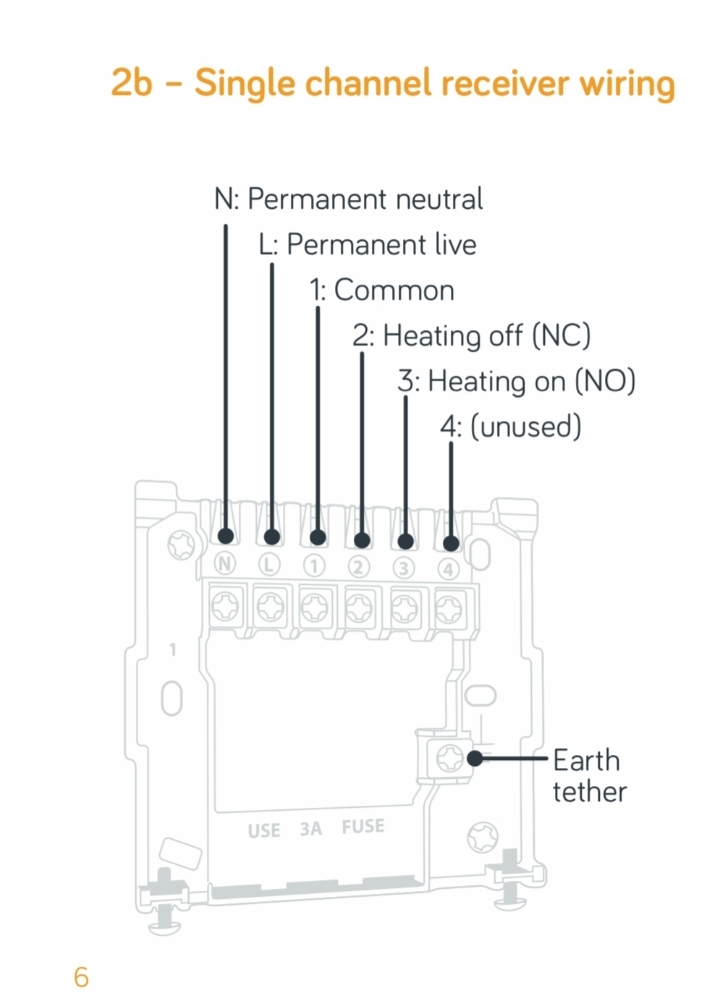 2b – Single channel receiver wiring

N: Permanent neutral

L: Permanent live

1: Common

2: Heating off (NC)

3: Heating on (NO)

4: (unused)

N L 1 2 3 4

1

Earth tether

USE 3A FUSE

6