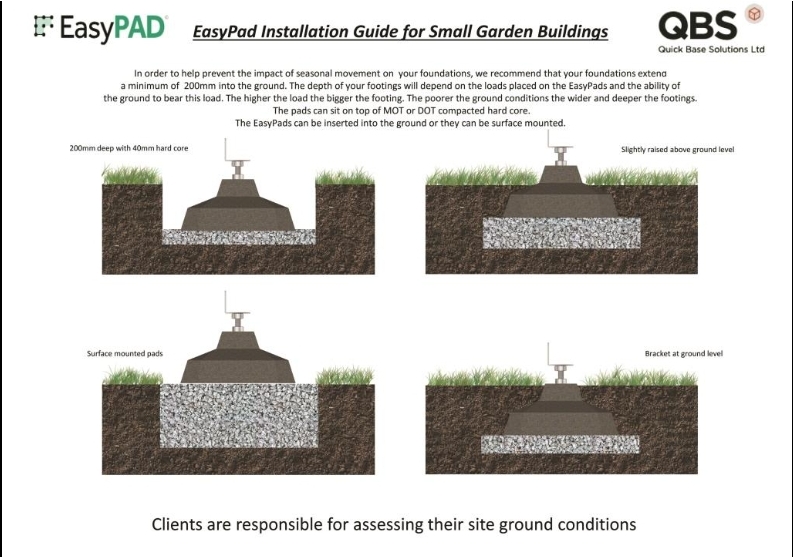 EasyPAD

EasyPad Installation Guide for Small Garden Buildings

QBS
Quick Base Solutions Ltd

In order to help prevent the impact of seasonal movement on your foundations, we recommend that your foundations extend a minimum of 200mm into the ground. The depth of your footings will depend on the loads placed on the EasyPads and the ability of the ground to bear this load. The higher the load the bigger the footing. The poorer the ground conditions the wider and deeper the footings. The pads can sit on top of MOT or DOT compacted hard core. The EasyPads can be inserted into the ground or they can be surface mounted.

200mm deep with 40mm hard core

Slightly raised above ground level

Surface mounted pads

Bracket at ground level

Clients are responsible for assessing their site ground conditions