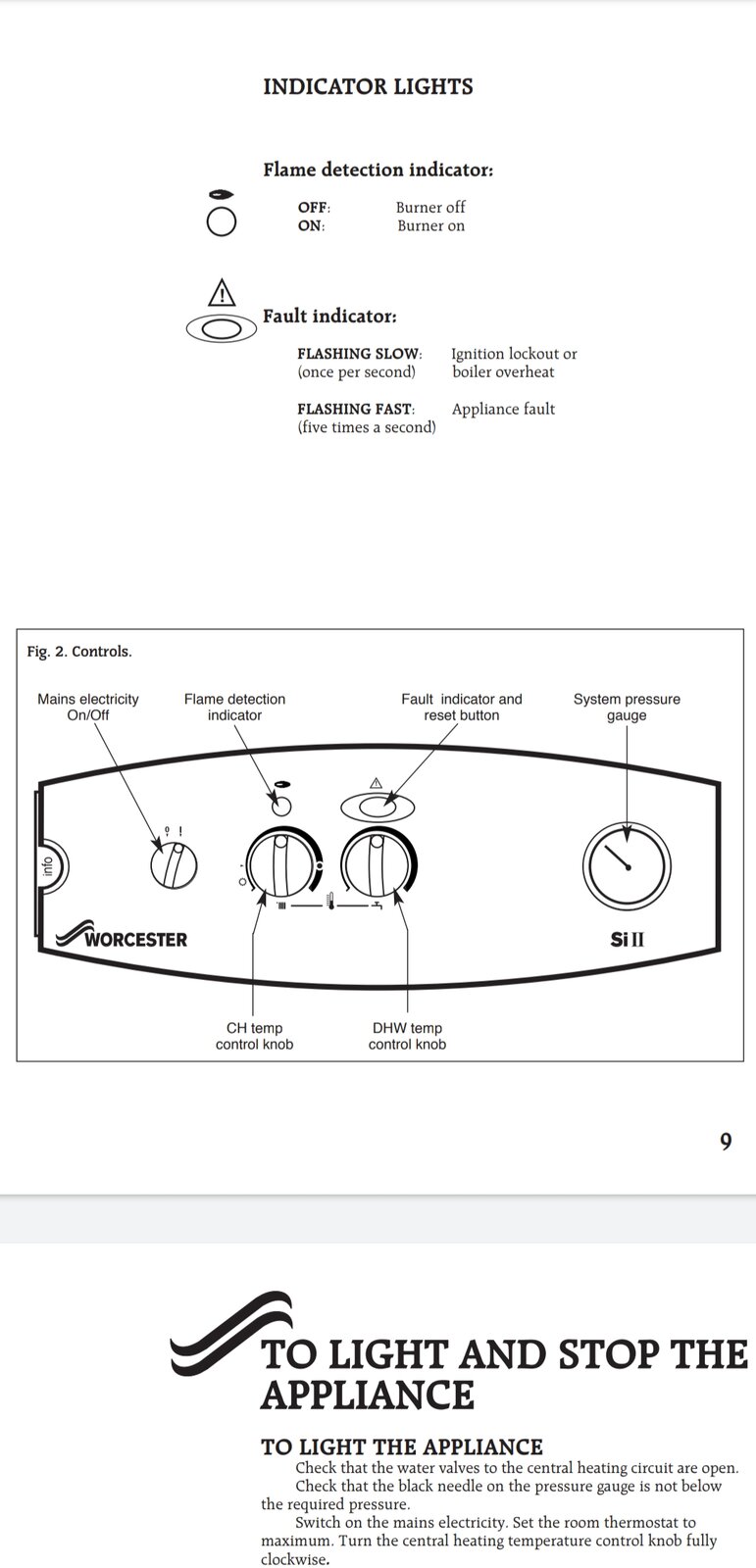 INDICATOR LIGHTS

Flame detection indicator:

OFF: Burner off
ON: Burner on

Fault indicator:

FLASHING SLOW: (once per second) Ignition lockout or boiler overheat

FLASHING FAST: (five times a second) Appliance fault

Fig. 2. Controls.

Mains electricity On/Off

Flame detection indicator

Fault indicator and reset button

System pressure gauge

info

WORCESTER

Si II

CH temp control knob

DHW temp control knob

9

TO LIGHT AND STOP THE APPLIANCE

TO LIGHT THE APPLIANCE

Check that the water valves to the central heating circuit are open.

Check that the black needle on the pressure gauge is not below the required pressure.

Switch on the mains electricity. Set the room thermostat to maximum. Turn the central heating temperature control knob fully clockwise.