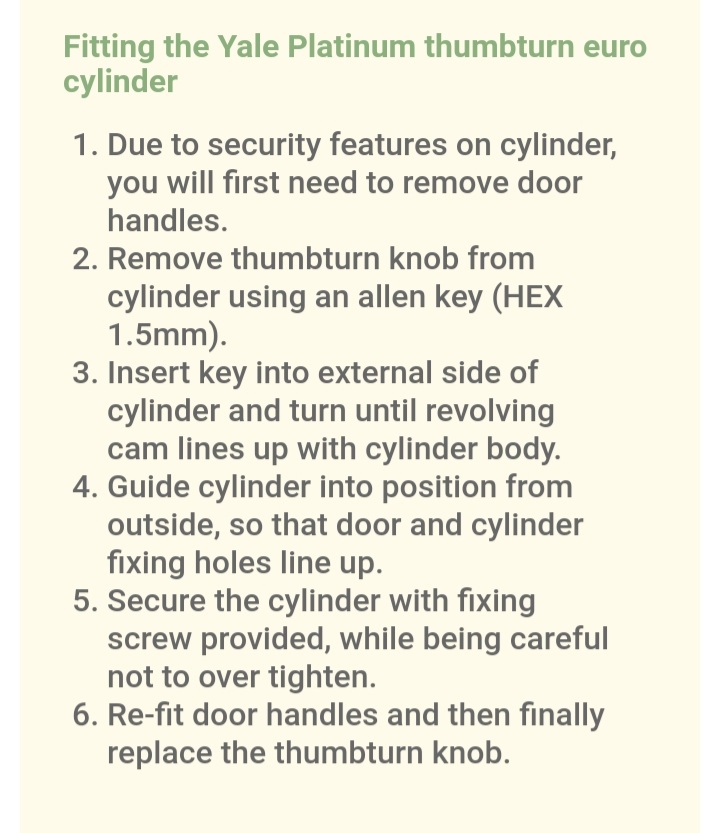 Fitting the Yale Platinum thumbturn euro cylinder

1. Due to security features on cylinder, you will first need to remove door handles.
2. Remove thumbturn knob from cylinder using an allen key (HEX 1.5mm).
3. Insert key into external side of cylinder and turn until revolving cam lines up with cylinder body.
4. Guide cylinder into position from outside, so that door and cylinder fixing holes line up.
5. Secure the cylinder with fixing screw provided, while being careful not to over tighten.
6. Re-fit door handles and then finally replace the thumbturn knob.